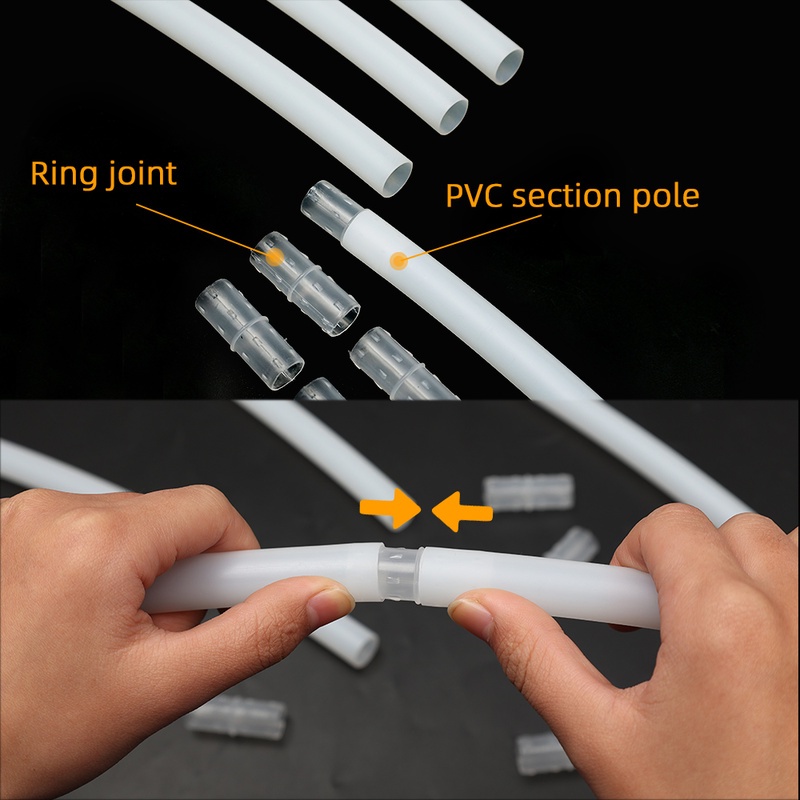 Ring joint

PVC section pole