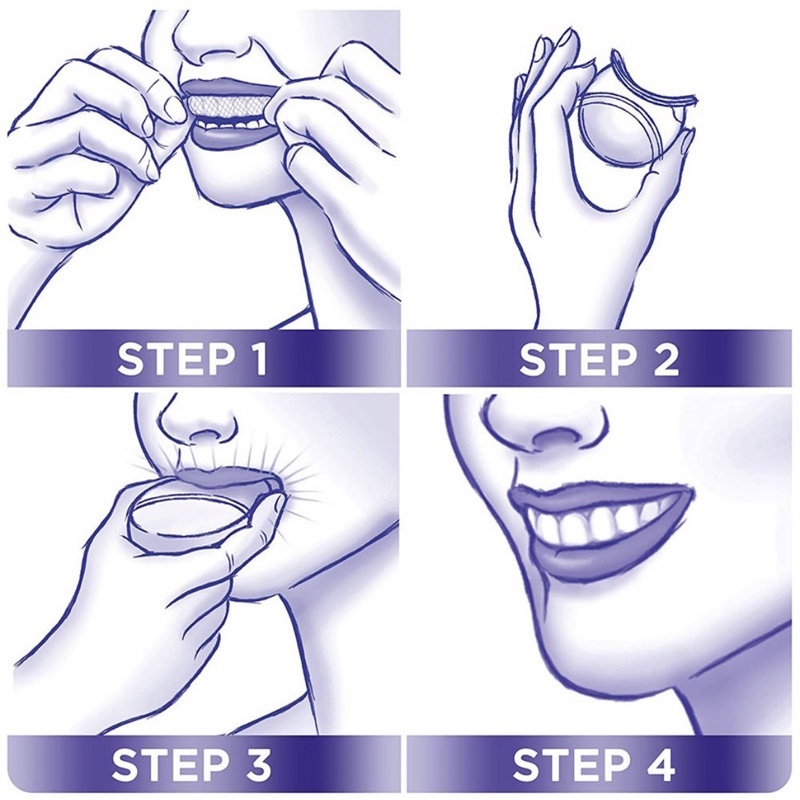 STEP 1

STEP 2

STEP 3

STEP 4