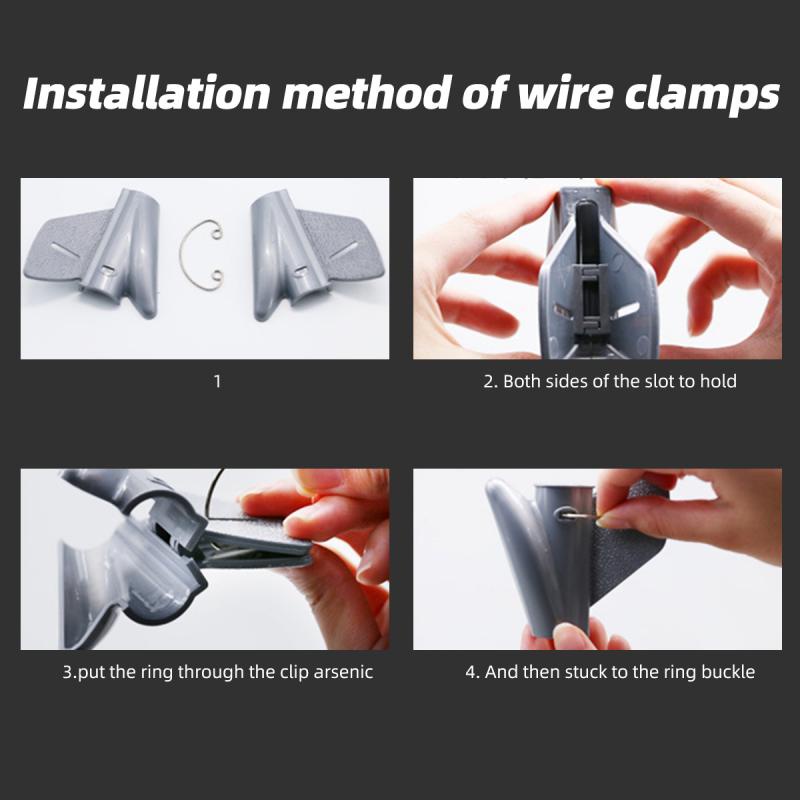 Installation method of wire clamps

1

2. Both sides of the slot to hold

3.put the ring through the clip arsenic

4. And then stuck to the ring buckle