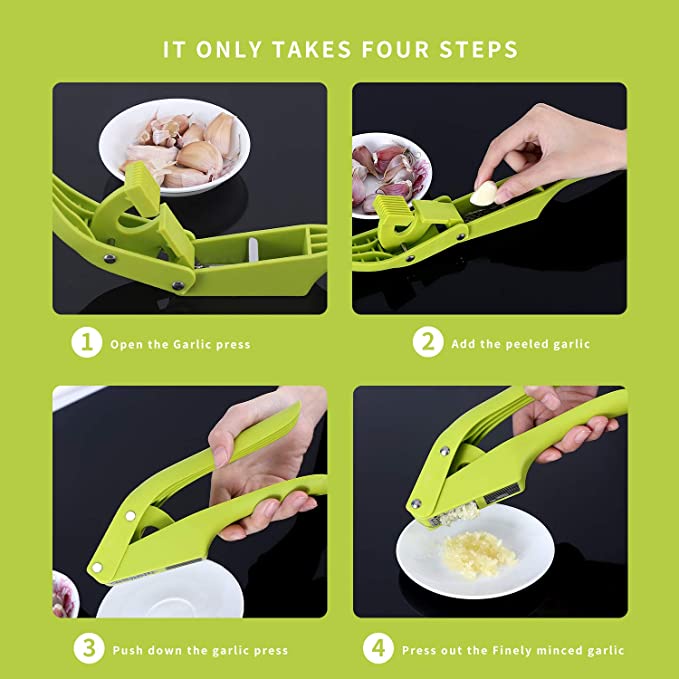 IT ONLY TAKES FOUR STEPS

1 Open the Garlic press

2 Add the peeled garlic

3 Push down the garlic press

4 Press out the Finely minced garlic