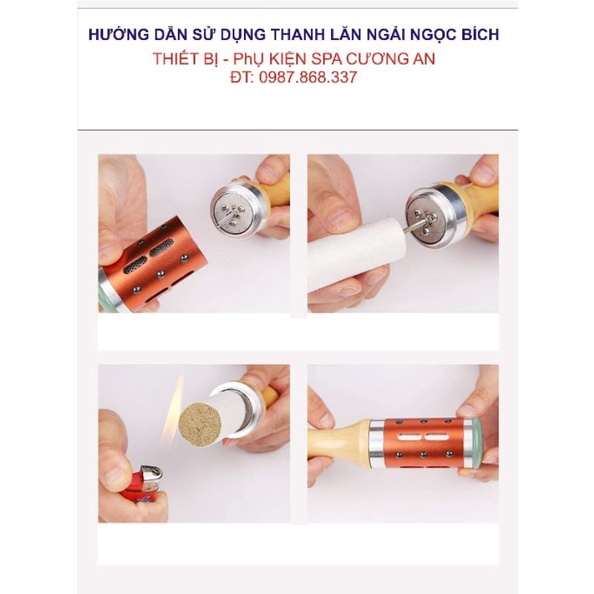 HƯỚNG DẪN SỬ DỤNG THANH LĂN NGẢI NGỌC BÍCH
THIẾT BỊ - PhỤ KIỆN SPA CƯƠNG AN
ĐT: 0987.868.337