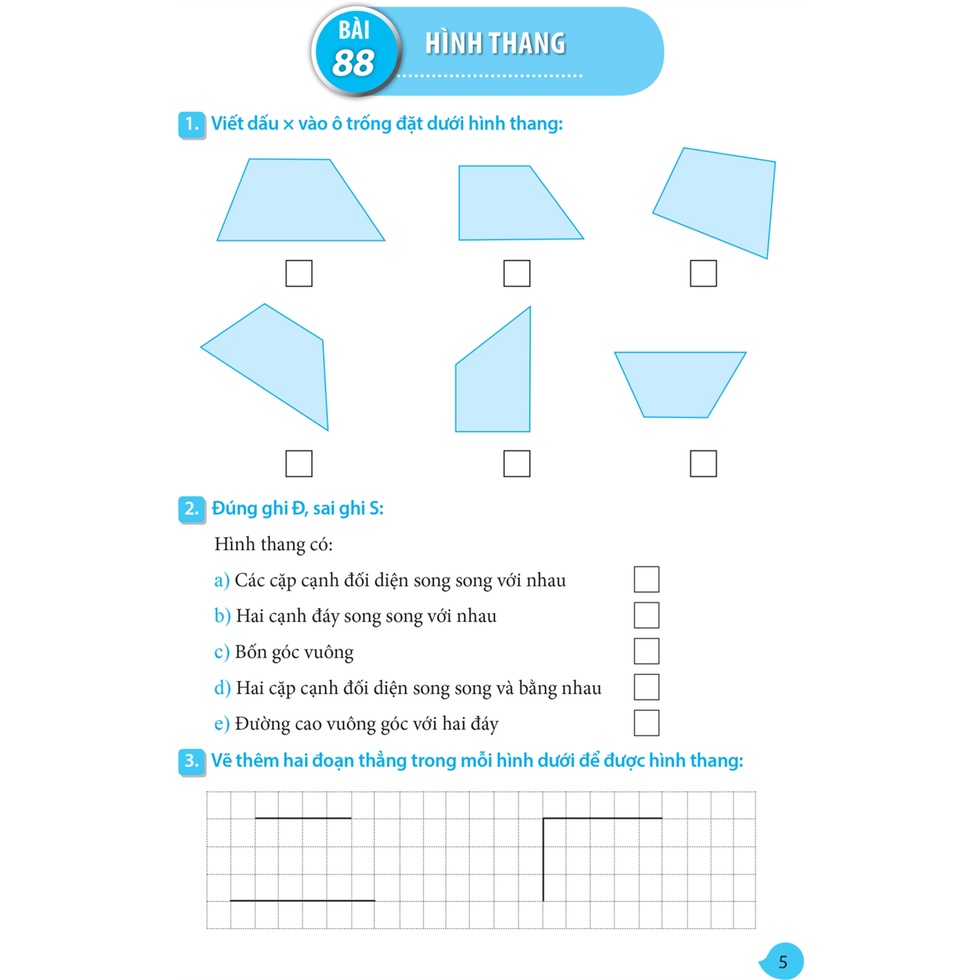 BÀI 88 HÌNH THANG

1. Viết dấu × vào ô trống đặt dưới hình thang:

2. Đúng ghi Đ, sai ghi S:

Hình thang có:

a) Các cặp cạnh đối diện song song với nhau

b) Hai cạnh đáy song song với nhau

c) Bốn góc vuông

d) Hai cặp cạnh đối diện song song và bằng nhau

e) Đường cao vuông góc với hai đáy

3. Vẽ thêm hai đoạn thẳng trong mỗi hình dưới để được hình thang:

5