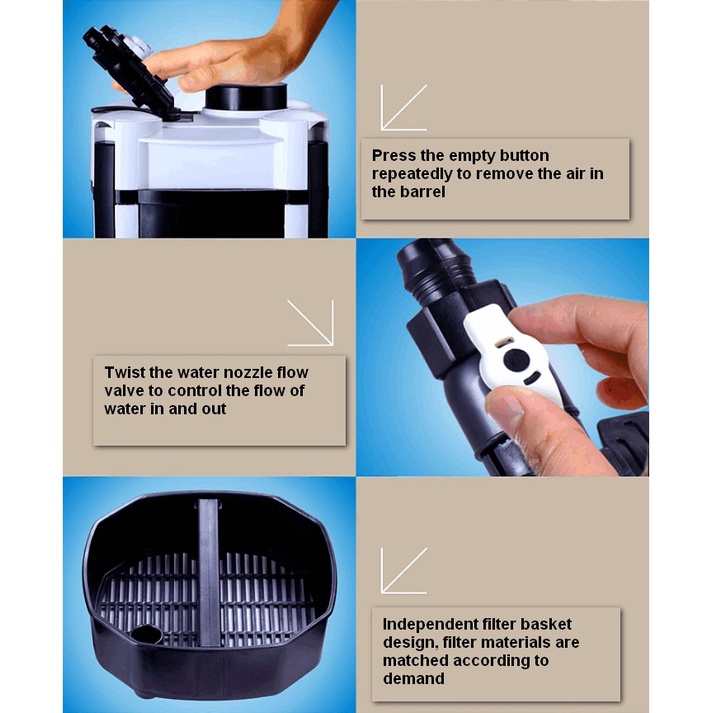 Press the empty button repeatedly to remove the air in the barrel

Twist the water nozzle flow valve to control the flow of water in and out

Independent filter basket design, filter materials are matched according to demand