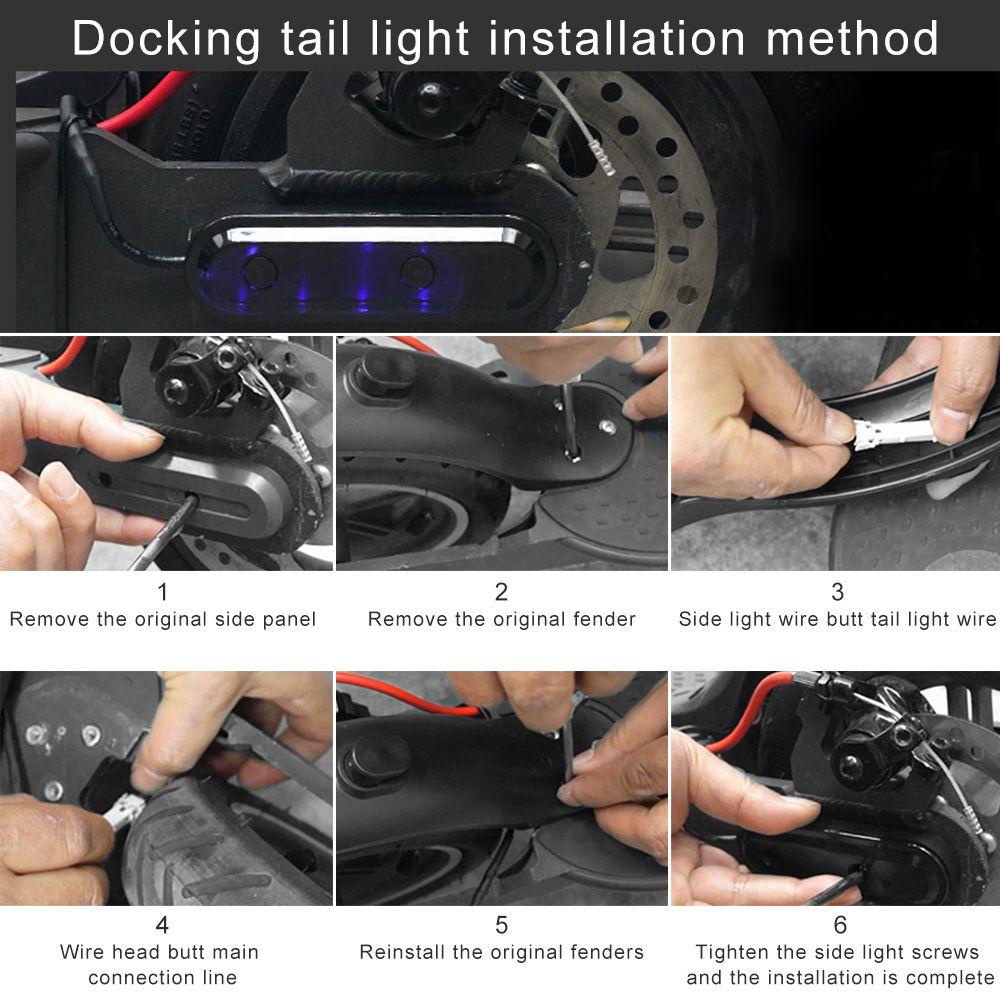 Docking tail light installation method

1
Remove the original side panel

2
Remove the original fender

3
Side light wire butt tail light wire

4
Wire head butt main connection line

5
Reinstall the original fenders

6
Tighten the side light screws and the installation is complete