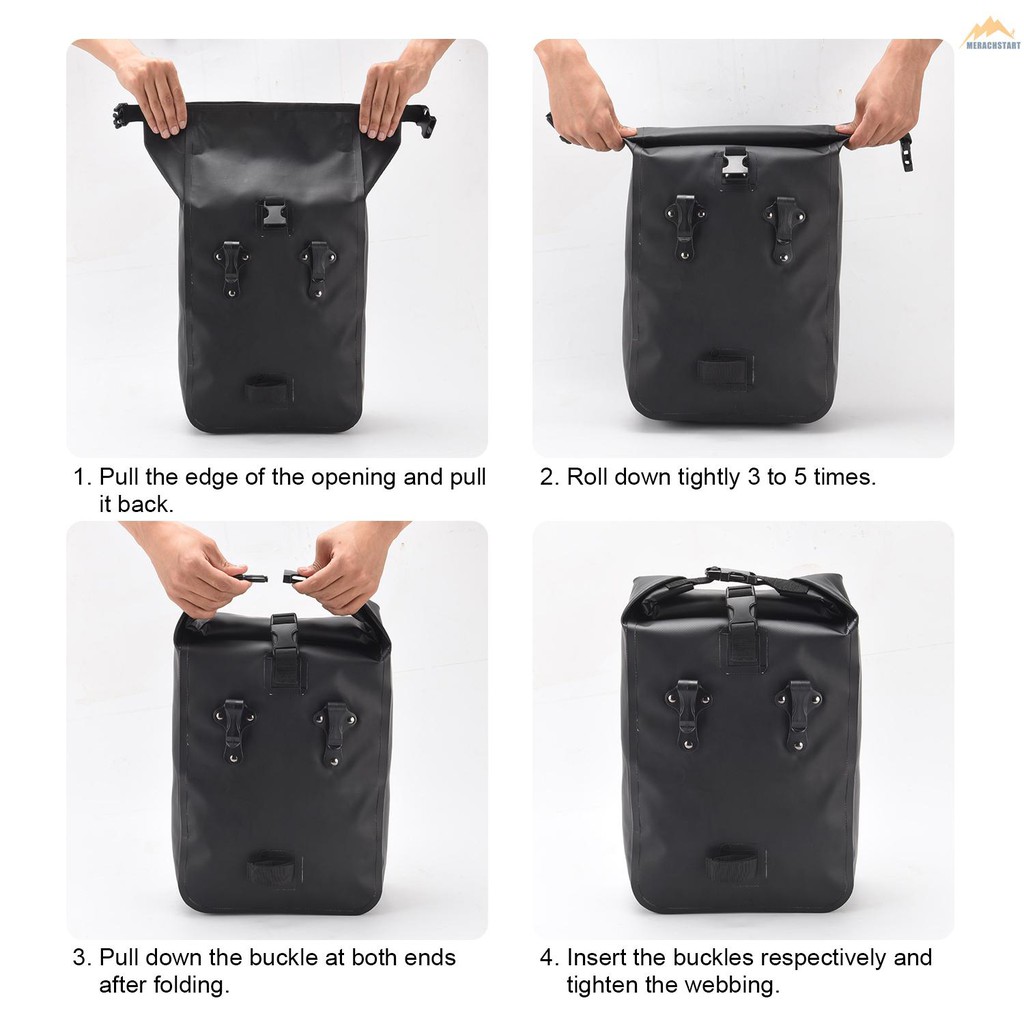 MERACHSTART

1. Pull the edge of the opening and pull it back.

2. Roll down tightly 3 to 5 times.

3. Pull down the buckle at both ends after folding.

4. Insert the buckles respectively and tighten the webbing.