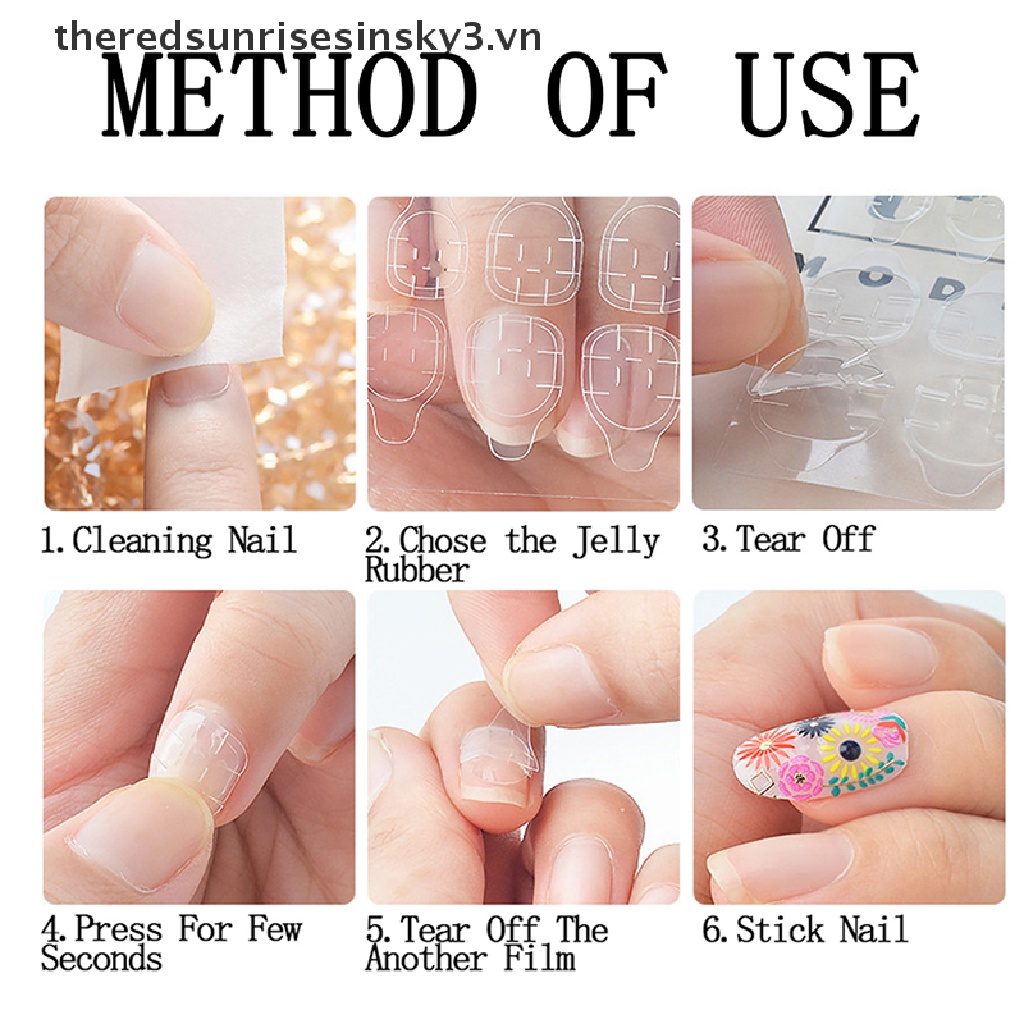 theredsunrisesinsky3.vn

METHOD OF USE

1. Cleaning Nail

2. Chose the Jelly Rubber

3. Tear Off

4. Press For Few Seconds

5. Tear Off The Another Film

6. Stick Nail