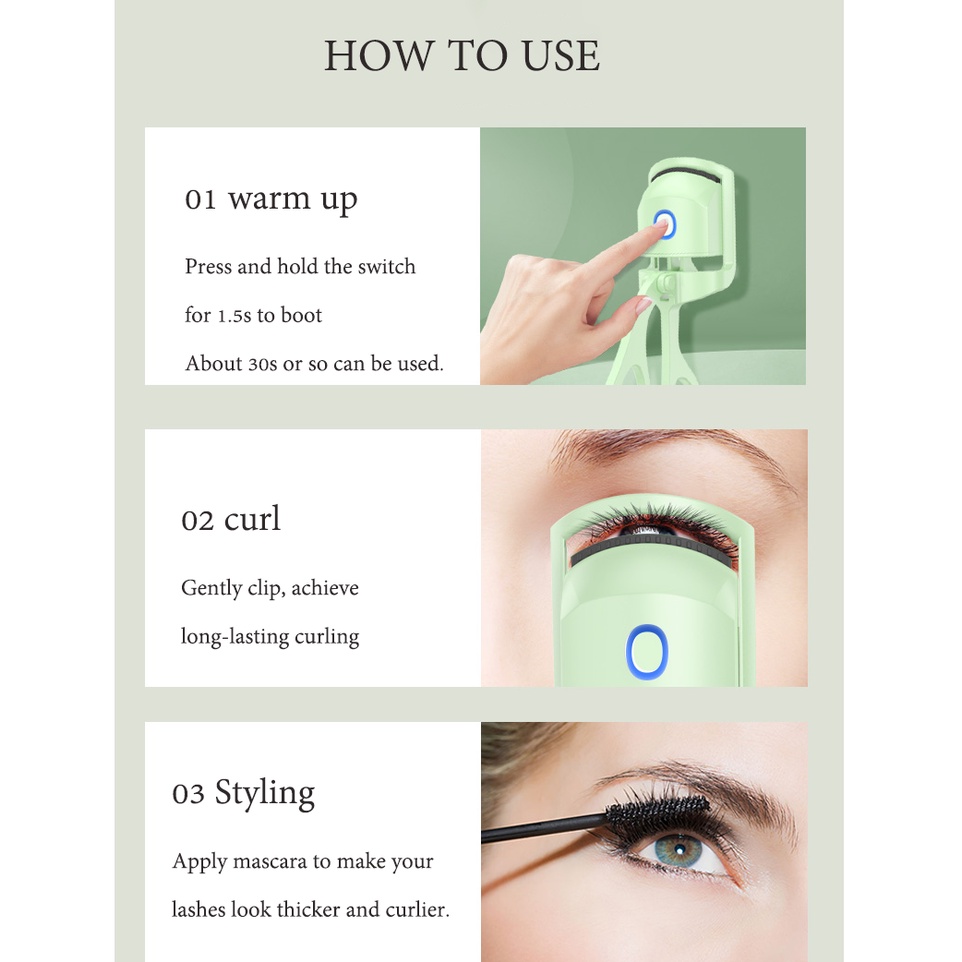 HOW TO USE

01 warm up

Press and hold the switch for 1.5s to boot About 30s or so can be used.

02 curl

Gently clip, achieve long-lasting curling

03 Styling

Apply mascara to make your lashes look thicker and curlier.