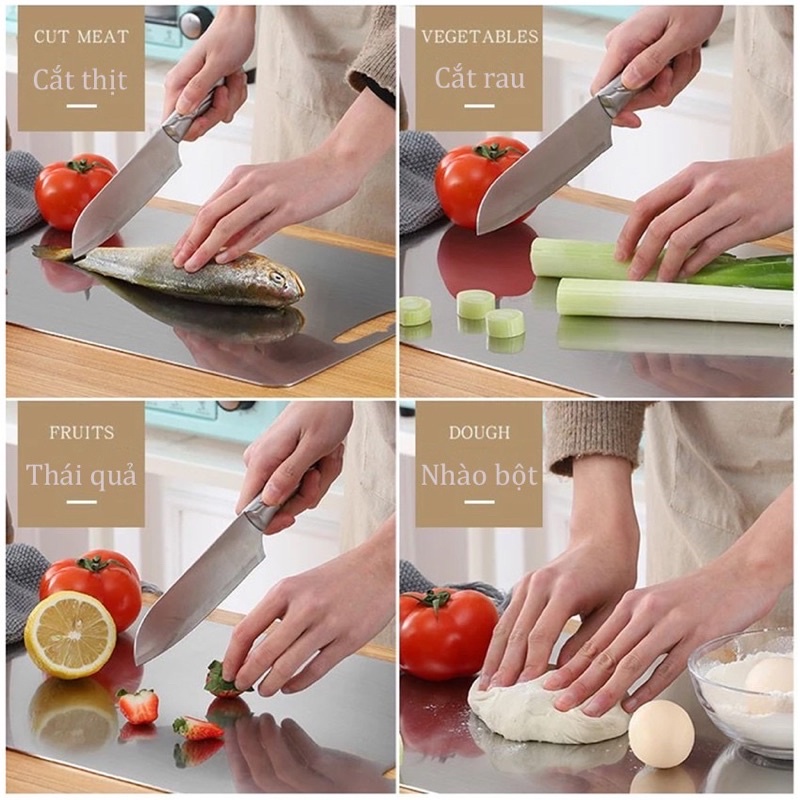 CUT MEAT
Cắt thịt

VEGETABLES
Cắt rau

FRUITS
Thái quả

DOUGH
Nhào bột