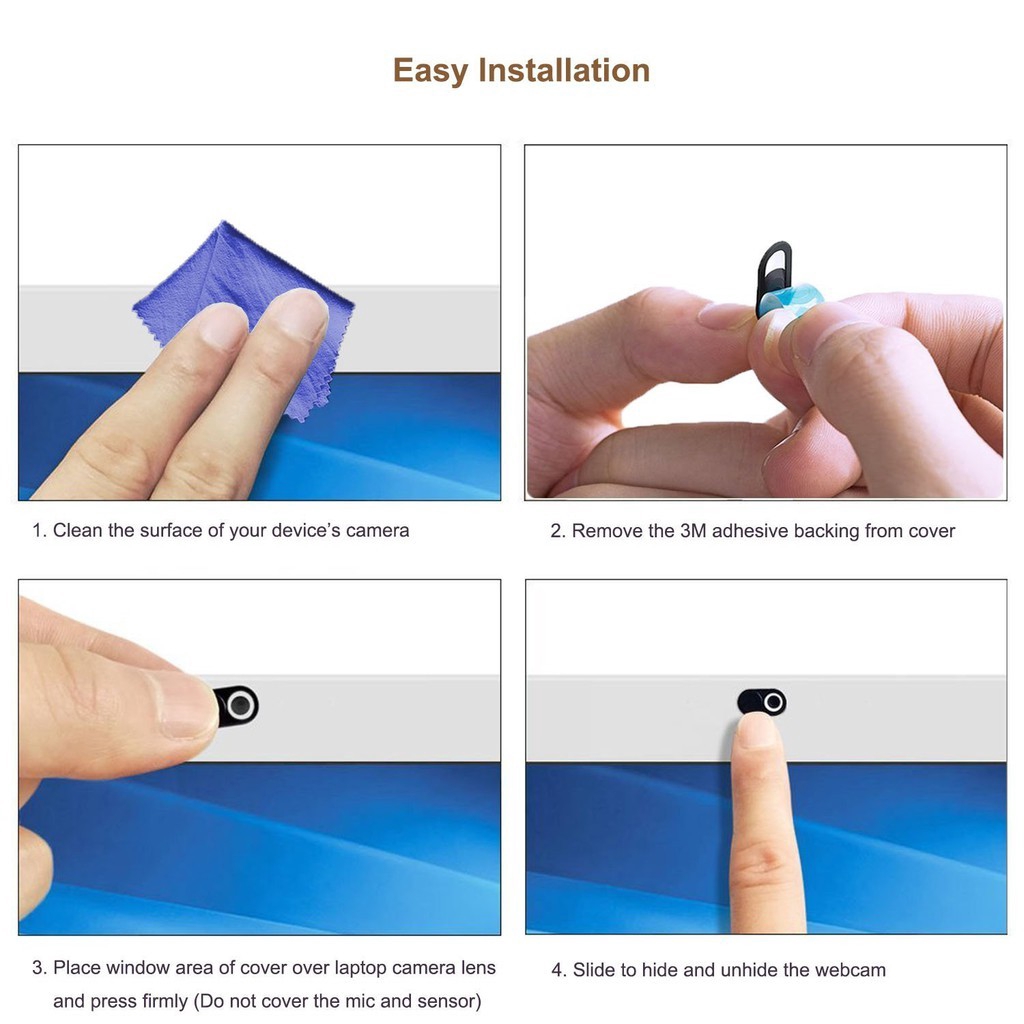 Easy Installation

1. Clean the surface of your device's camera

2. Remove the 3M adhesive backing from cover

3. Place window area of cover over laptop camera lens and press firmly (Do not cover the mic and sensor)

4. Slide to hide and unhide the webcam