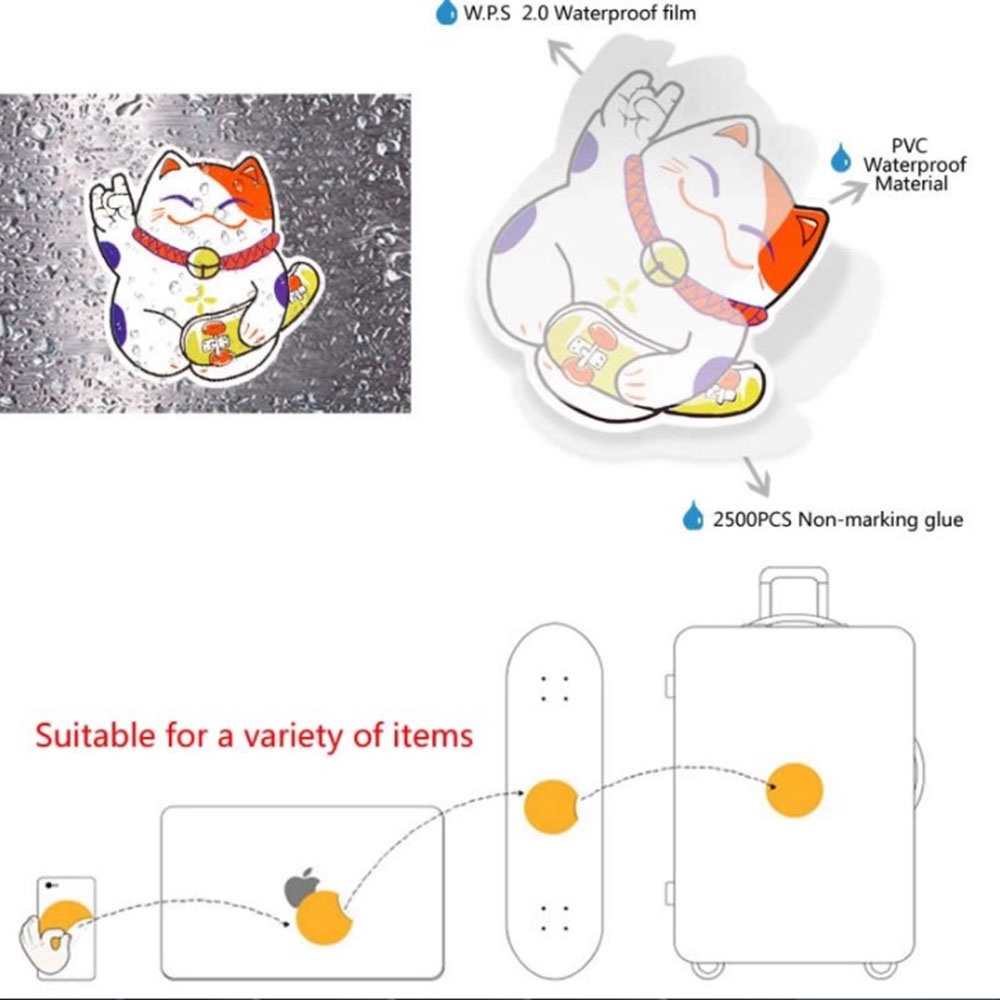 W.P.S 2.0 Waterproof film

PVC Waterproof Material

2500PCS Non-marking glue

Suitable for a variety of items