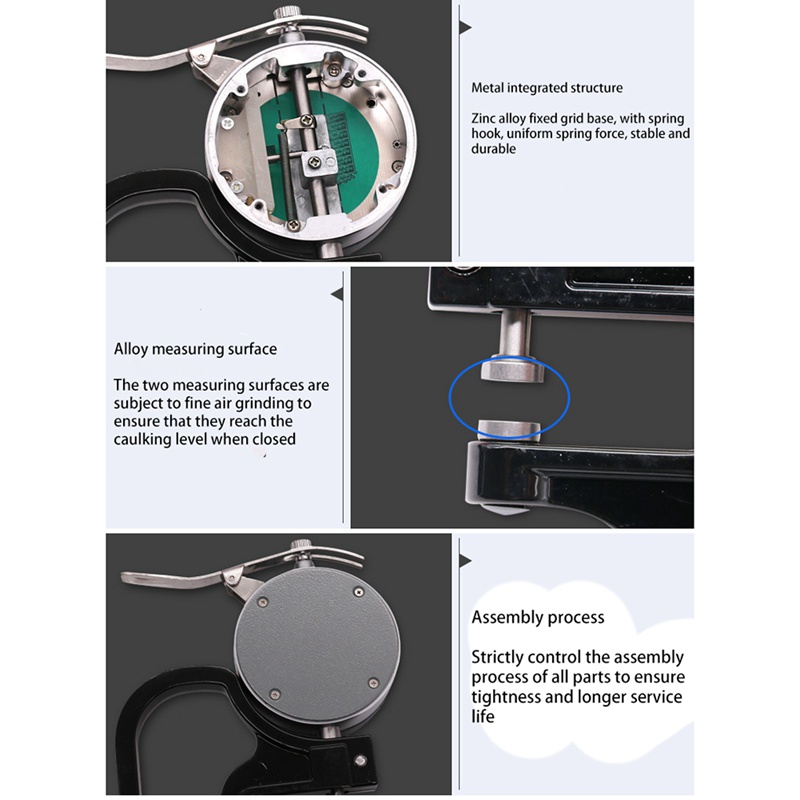 Metal integrated structure

Zinc alloy fixed grid base, with spring hook, uniform spring force, stable and durable

Alloy measuring surface

The two measuring surfaces are subject to fine air grinding to ensure that they reach the caulking level when closed

Assembly process

Strictly control the assembly process of all parts to ensure tightness and longer service life