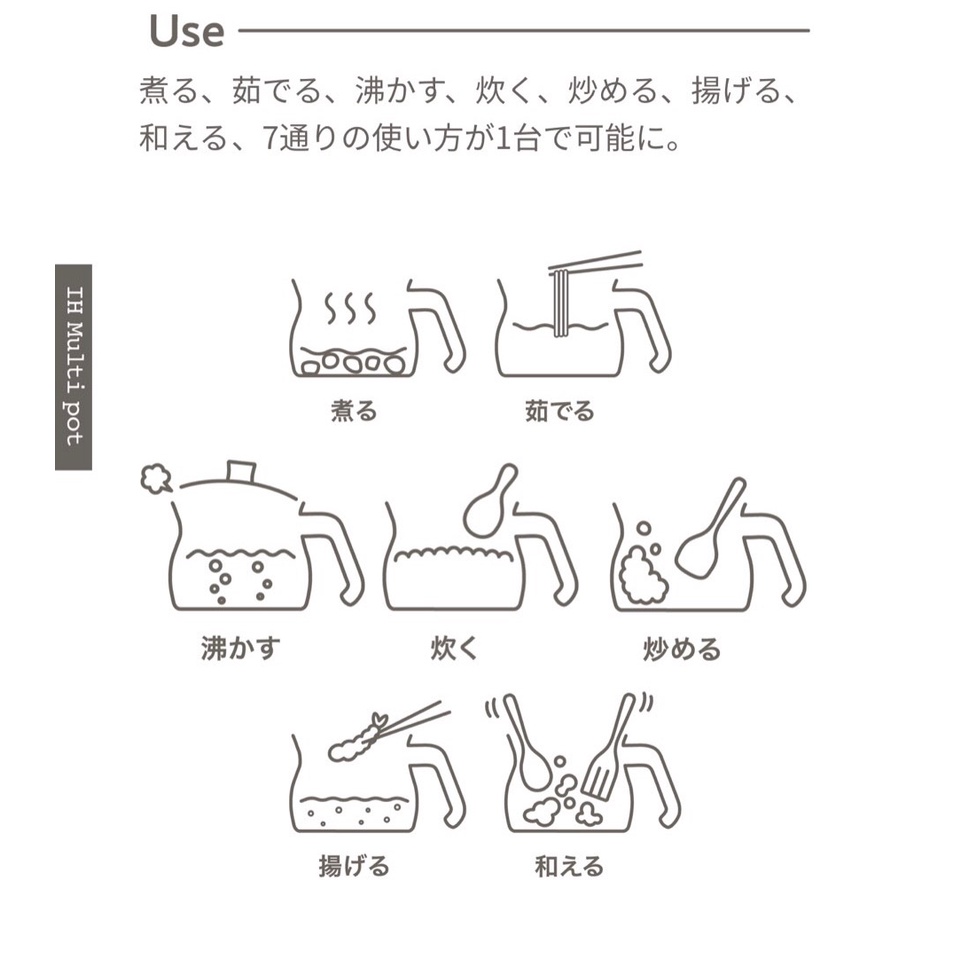 Use

煮る、茹でる、沸かす、炊く、炒める、揚げる、和える、7通りの使い方が1台で可能に。

IH Multi pot

煮る

茹でる

沸かす

炊く

炒める

揚げる

和える