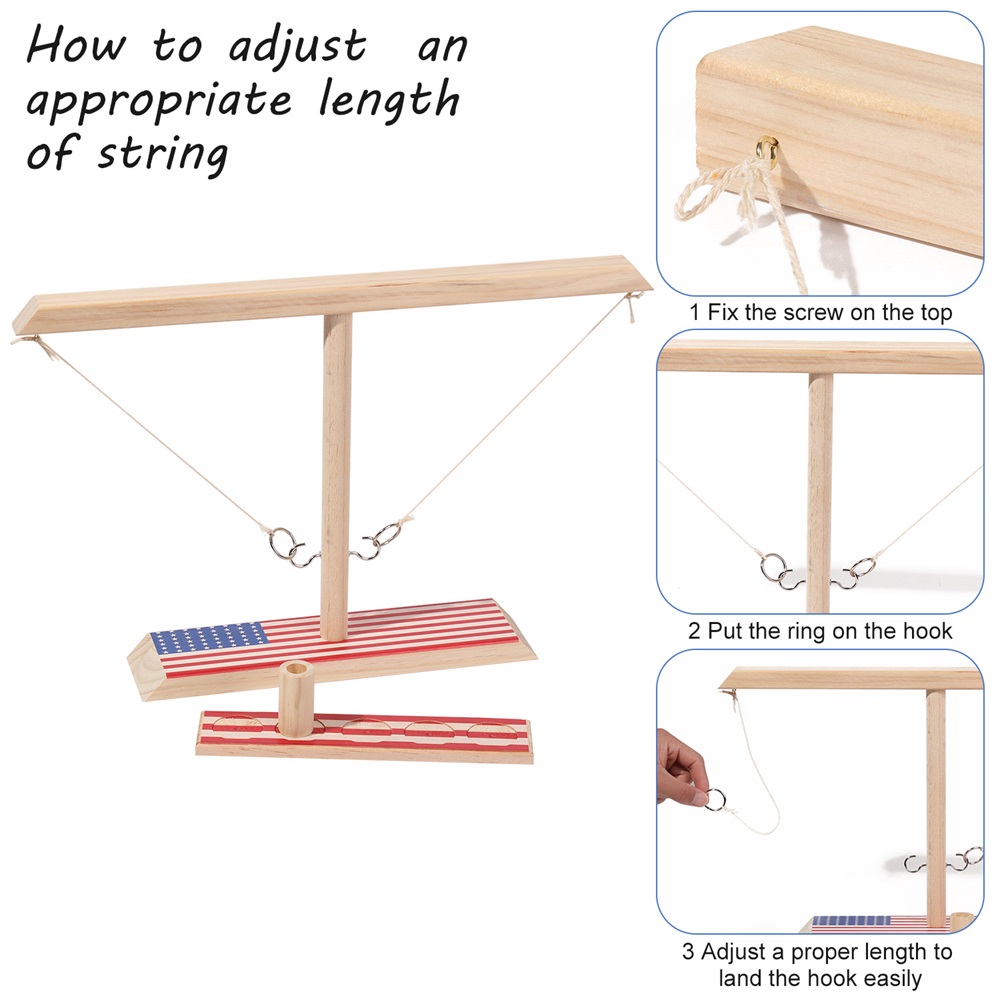 How to adjust an appropriate length of string

1 Fix the screw on the top

2 Put the ring on the hook

3 Adjust a proper length to land the hook easily