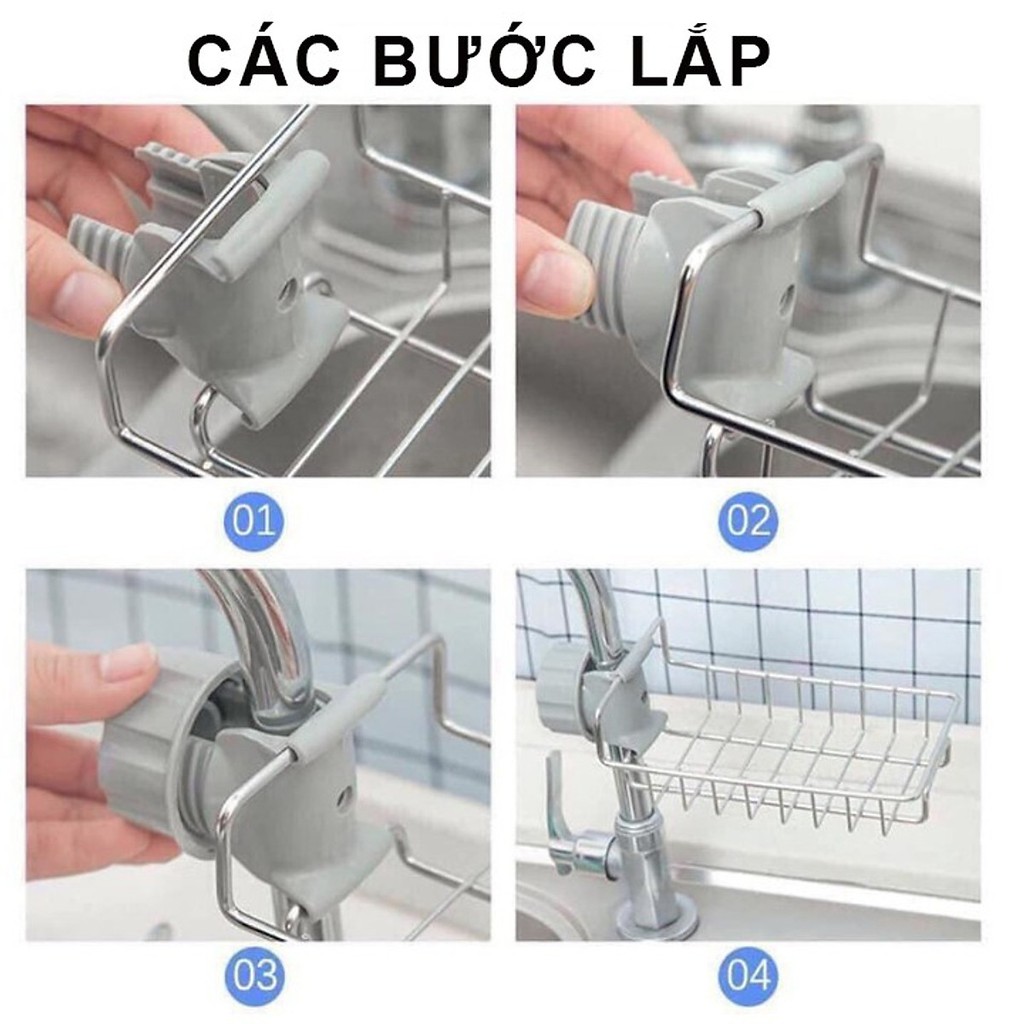 CÁC BƯỚC LẮP

01

02

03

04