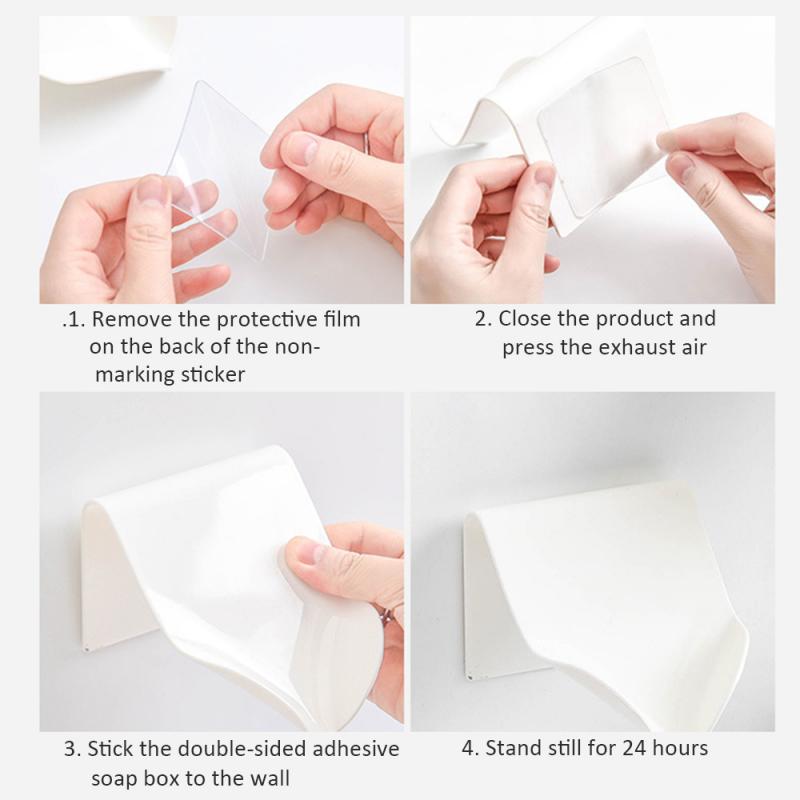 .1. Remove the protective film on the back of the non-marking sticker

2. Close the product and press the exhaust air

3. Stick the double-sided adhesive soap box to the wall

4. Stand still for 24 hours