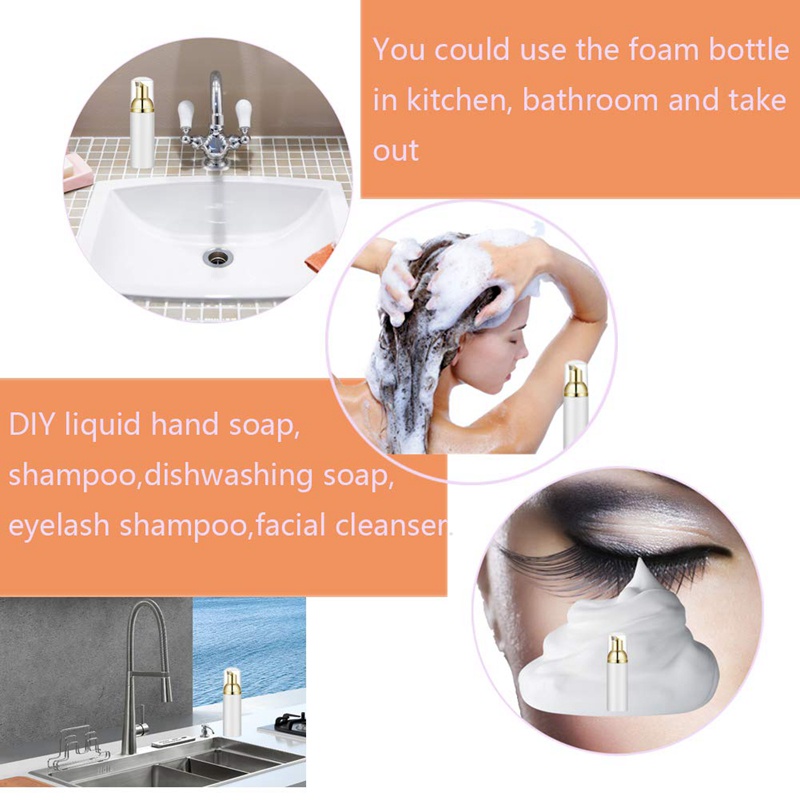 You could use the foam bottle in kitchen, bathroom and take out

DIY liquid hand soap, shampoo,dishwashing soap, eyelash shampoo,facial cleanser