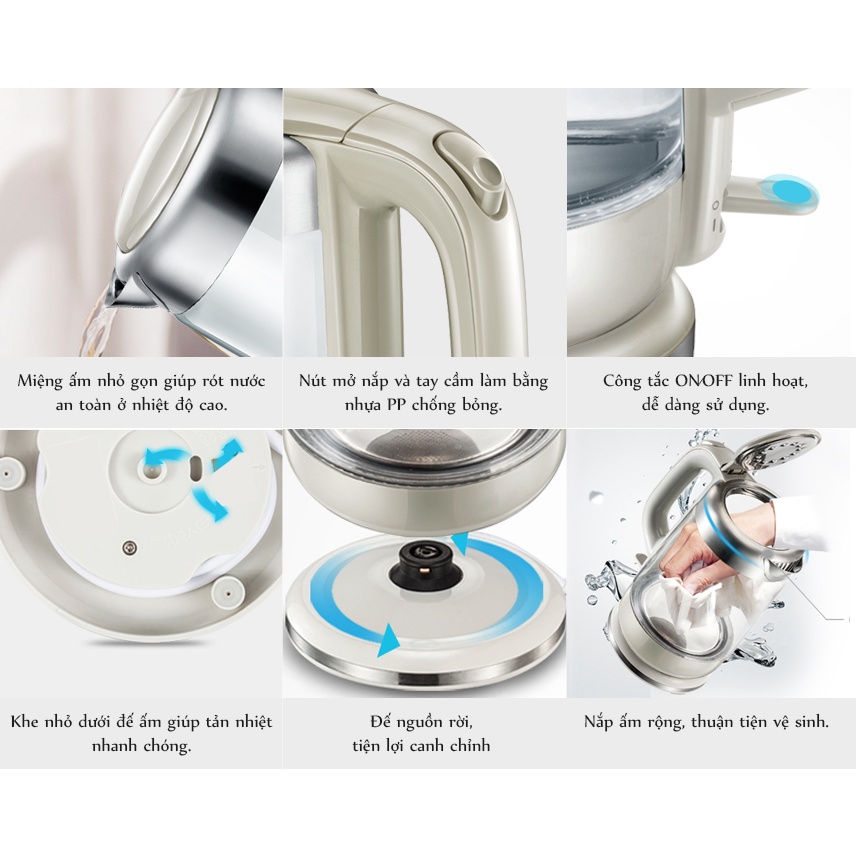 Miệng ấm nhỏ gọn giúp rót nước an toàn ở nhiệt độ cao.

Nút mở nắp và tay cầm làm bằng nhựa PP chống bỏng.

Công tắc ON/OFF linh hoạt, dễ dàng sử dụng.

Khe nhỏ dưới đế ấm giúp tản nhiệt nhanh chóng.

Đế nguồn rời, tiện lợi canh chỉnh

Nắp ấm rộng, thuận tiện vệ sinh.