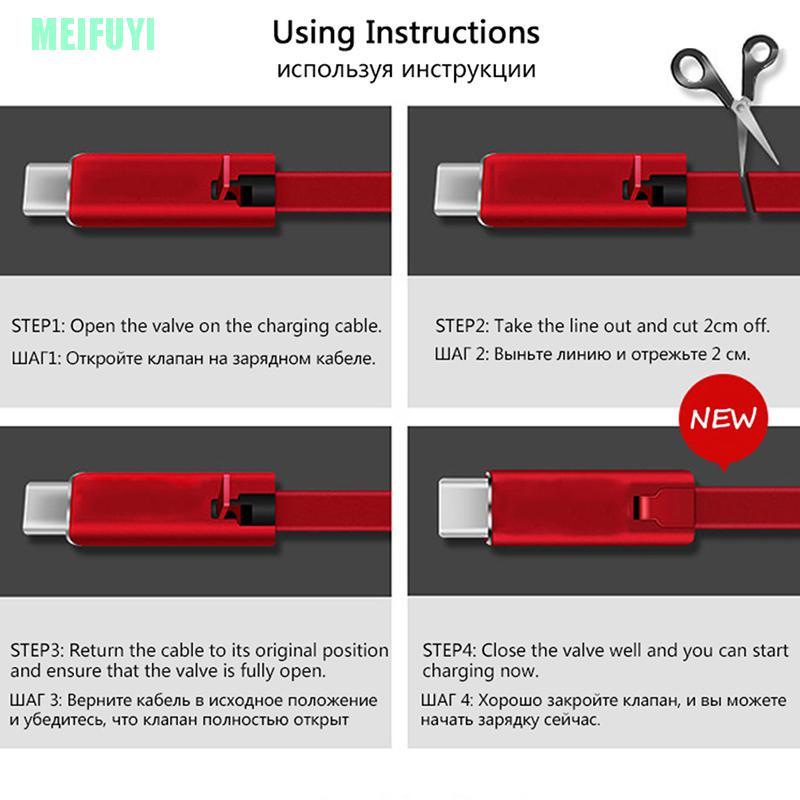 MEIFUYI

Using Instructions
используя инструкции

STEP1: Open the valve on the charging cable.
ШАГ1: Откройте клапан на зарядном кабеле.

STEP2: Take the line out and cut 2cm off.
ШАГ 2: Выньте линию и отрежьте 2 см.

NEW

STEP3: Return the cable to its original position and ensure that the valve is fully open.
ШАГ 3: Верните кабель в исходное положение и убедитесь, что клапан полностью открыт

STEP4: Close the valve well and you can start charging now.
ШАГ 4: Хорошо закройте клапан, и вы можете начать зарядку сейчас.