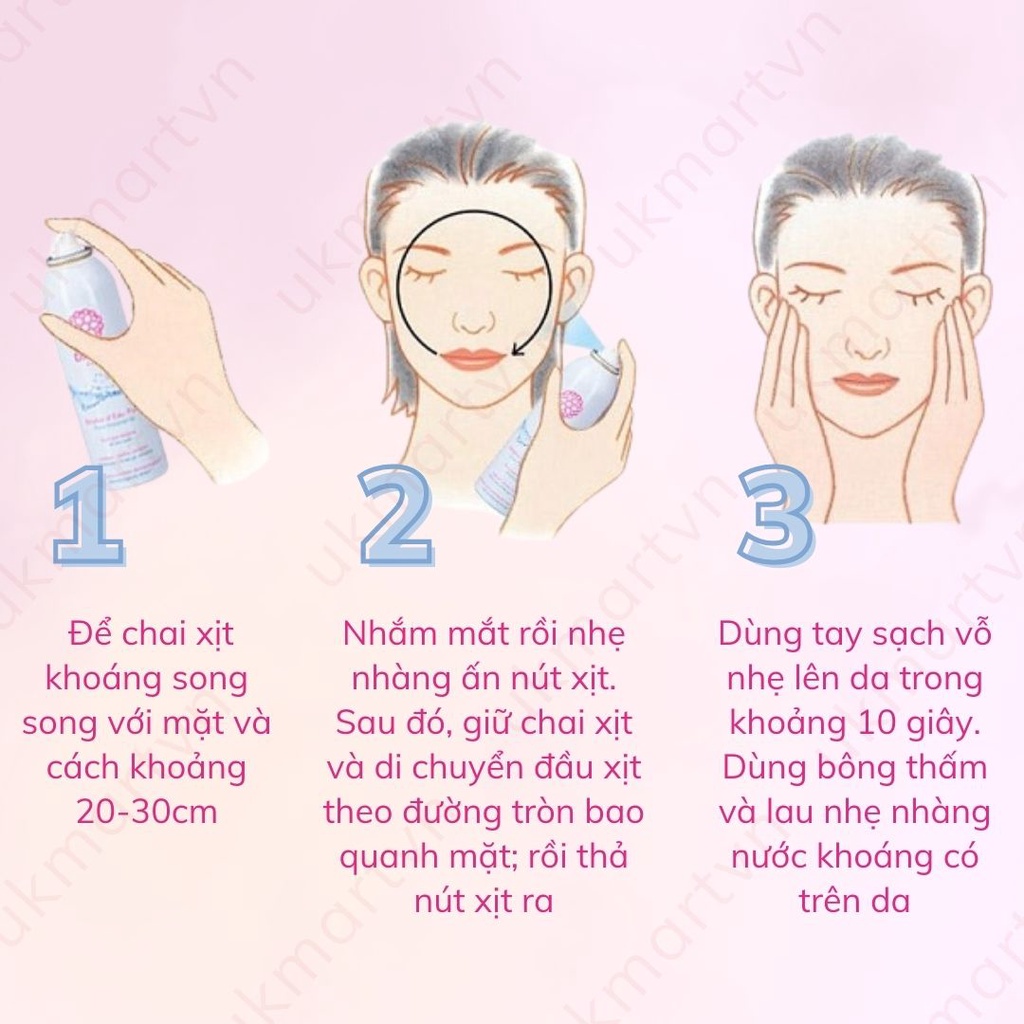 ukmartvn

1

Để chai xịt khoáng song song với mặt và cách khoảng 20-30cm

2

Nhắm mắt rồi nhẹ nhàng ấn nút xịt. Sau đó, giữ chai xịt và di chuyển đầu xịt theo đường tròn bao quanh mặt; rồi thả nút xịt ra

3

Dùng tay sạch vỗ nhẹ lên da trong khoảng 10 giây. Dùng bông thấm và lau nhẹ nhàng nước khoáng có trên da