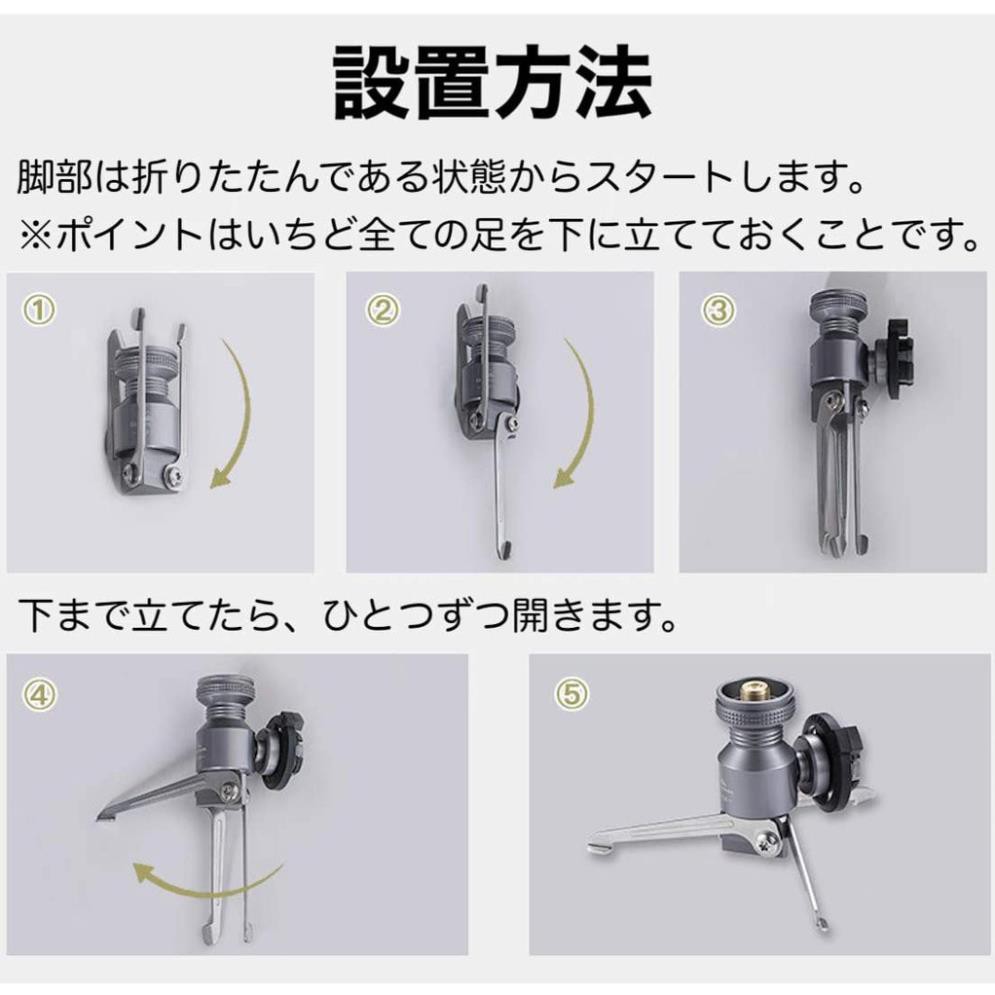 設置方法

脚部は折りたたんである状態からスタートします。
※ポイントはいちど全ての足を下に立てておくことです。

①

②

③

下まで立てたら、ひとつずつ開きます。

④

⑤