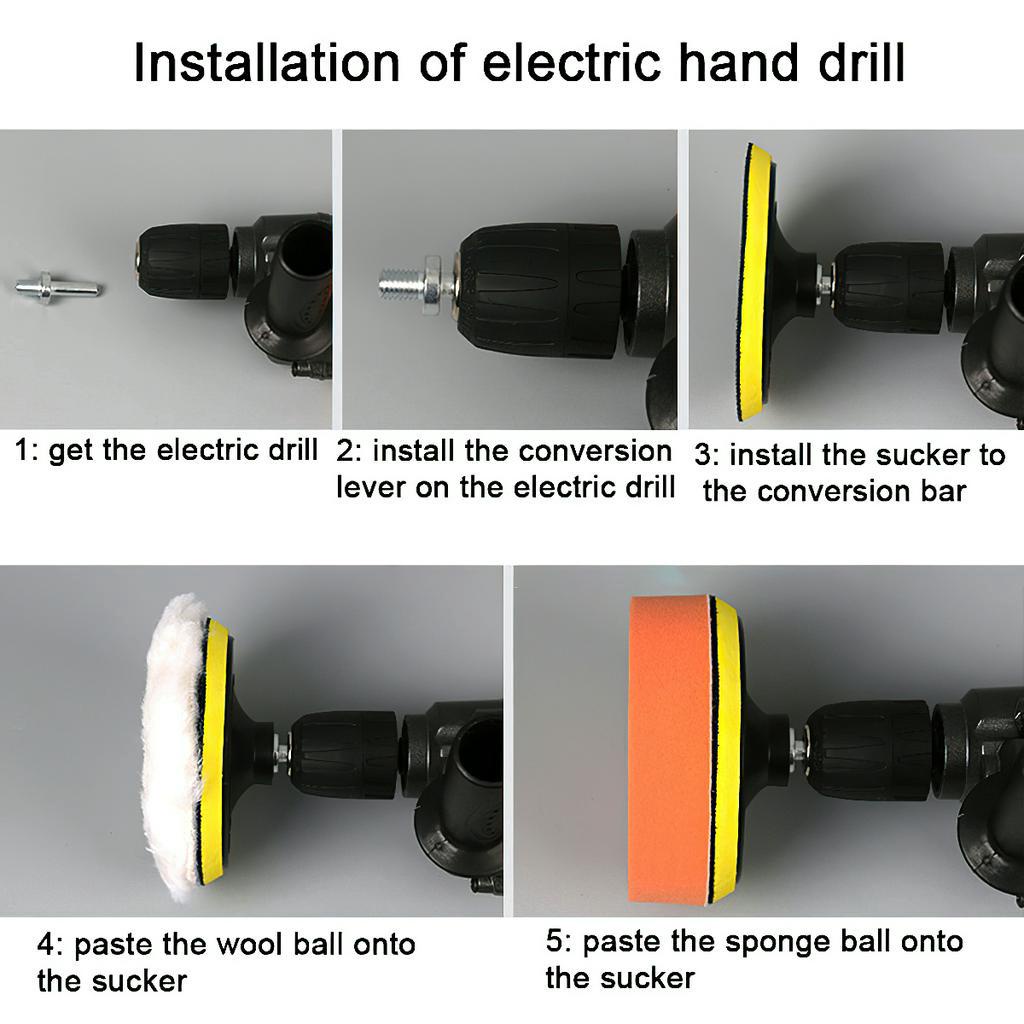 Installation of electric hand drill

1: get the electric drill

2: install the conversion lever on the electric drill

3: install the sucker to the conversion bar

4: paste the wool ball onto the sucker

5: paste the sponge ball onto the sucker