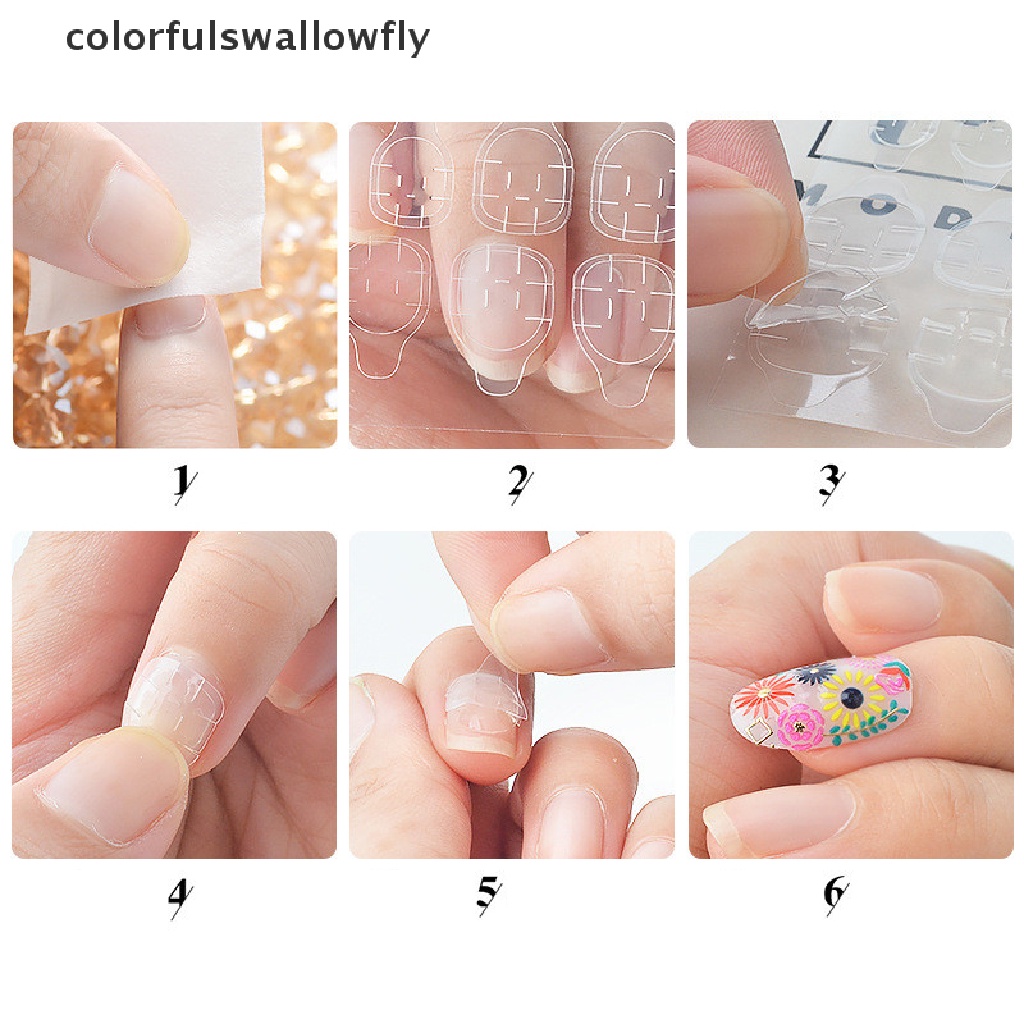 colorfulswallowfly

MOD

1

2

3

4

5

6