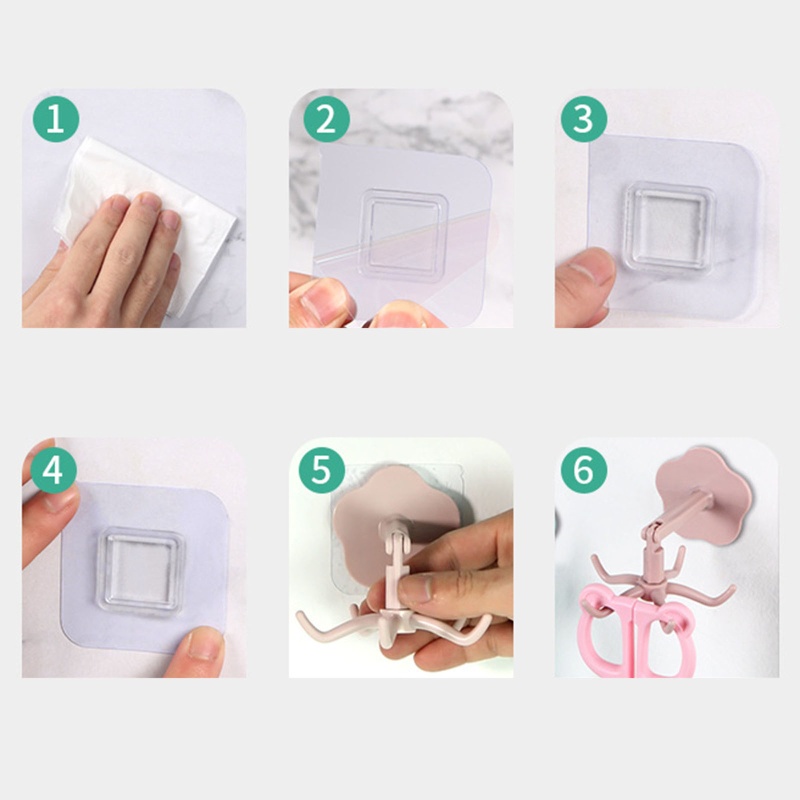 1

2

3

4

5

6