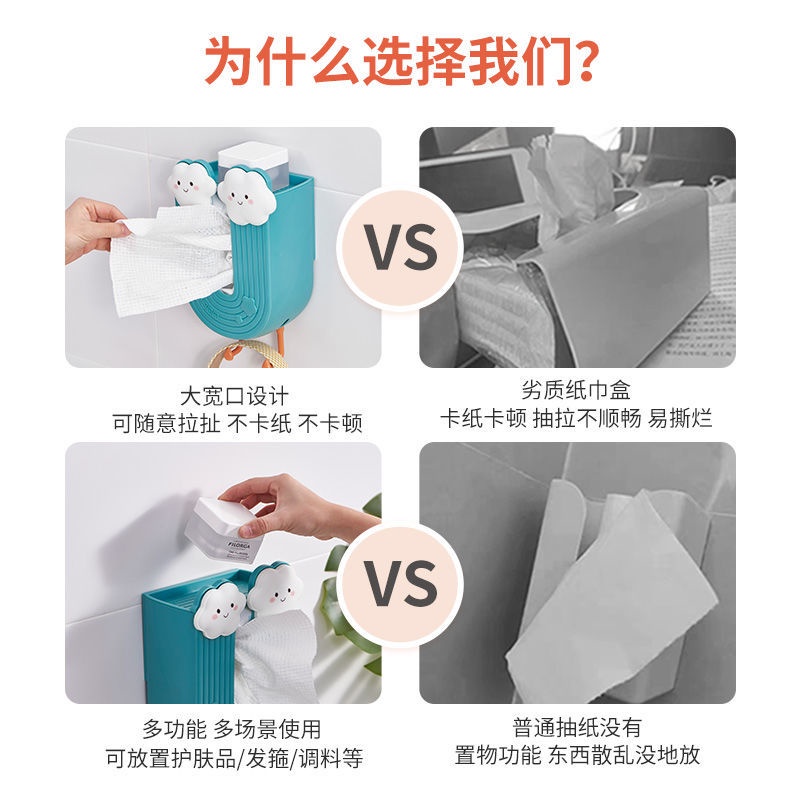 为什么选择我们?

VS

大宽口设计
可随意拉扯 不卡纸 不卡顿

劣质纸巾盒
卡纸卡顿 抽拉不顺畅 易撕烂

FILORGA

VS

多功能 多场景使用
可放置护肤品/发箍/调料等

普通抽纸没有
置物功能 东西散乱没地放