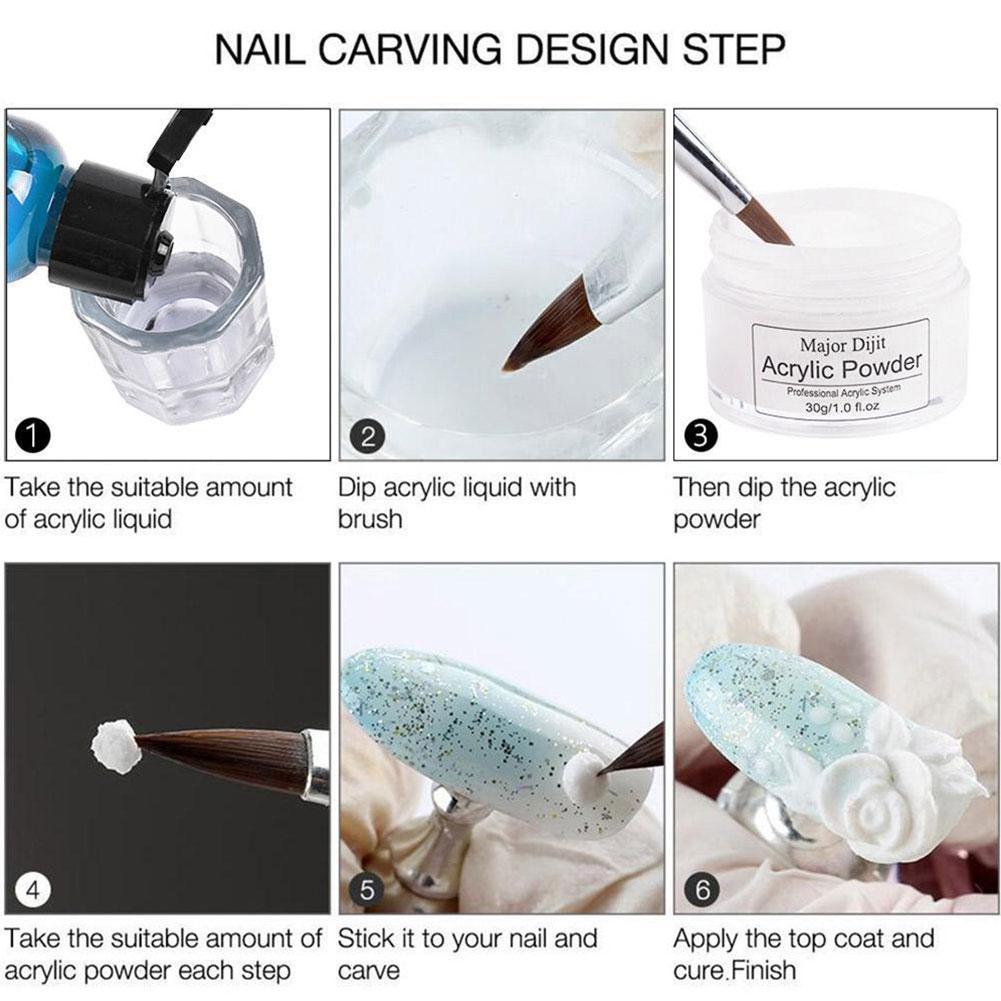 NAIL CARVING DESIGN STEP

1
Take the suitable amount of acrylic liquid

2
Dip acrylic liquid with brush

Major Dijit
Acrylic Powder
Professional Acrylic System
30g/1.0 fl.oz

3
Then dip the acrylic powder

4
Take the suitable amount of acrylic powder each step

5
Stick it to your nail and carve

6
Apply the top coat and cure.Finish