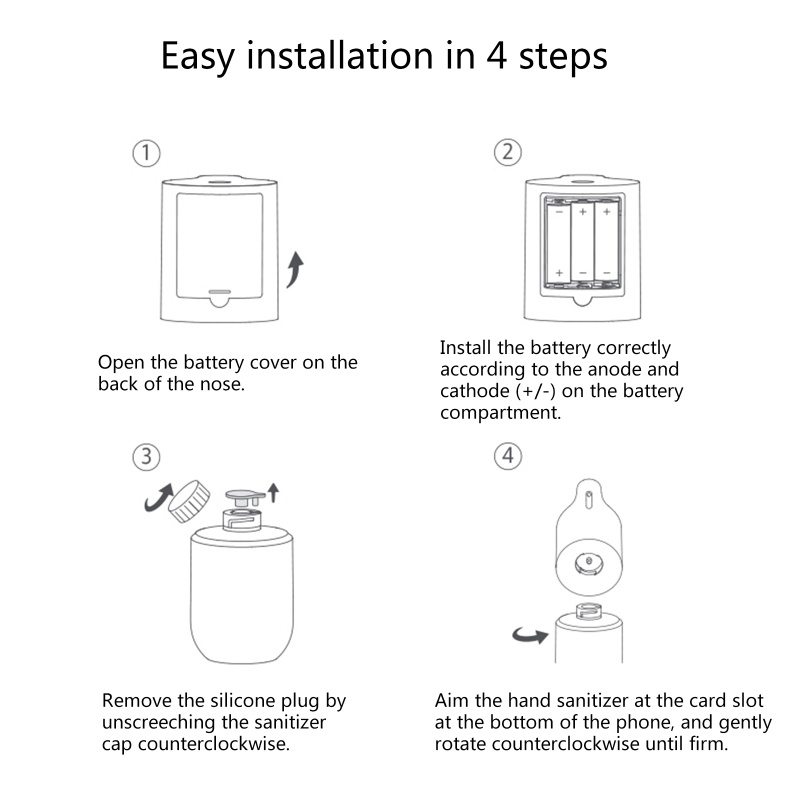 Easy installation in 4 steps

①

Open the battery cover on the back of the nose.

②

−
+
+
+
−
−

Install the battery correctly according to the anode and cathode (+/-) on the battery compartment.

③

Remove the silicone plug by unscreeching the sanitizer cap counterclockwise.

④

Aim the hand sanitizer at the card slot at the bottom of the phone, and gently rotate counterclockwise until firm.