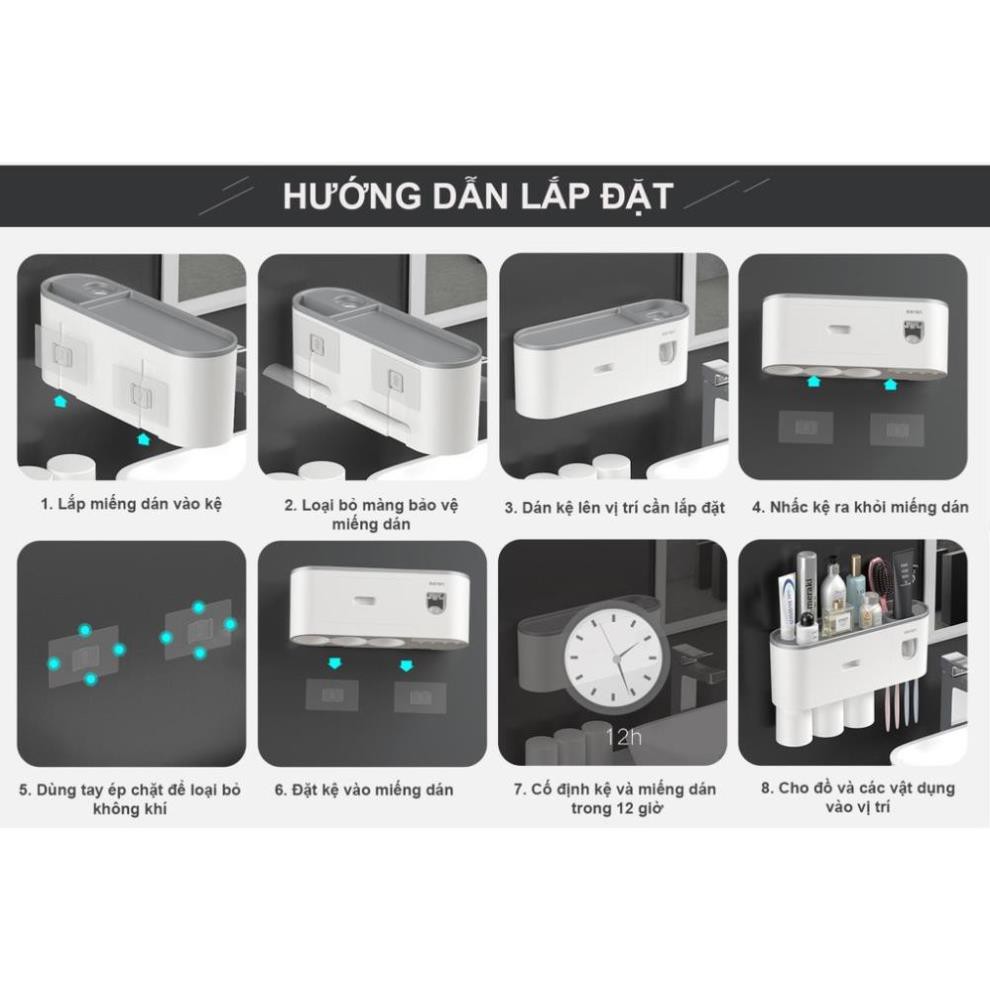 HƯỚNG DẪN LẮP ĐẶT

1. Lắp miếng dán vào kệ

2. Loại bỏ màng bảo vệ miếng dán

3. Dán kệ lên vị trí cần lắp đặt

4. Nhấc kệ ra khỏi miếng dán

5. Dùng tay ép chặt để loại bỏ không khí

6. Đặt kệ vào miếng dán

12h

7. Cố định kệ và miếng dán trong 12 giờ

8. Cho đồ và các vật dụng vào vị trí