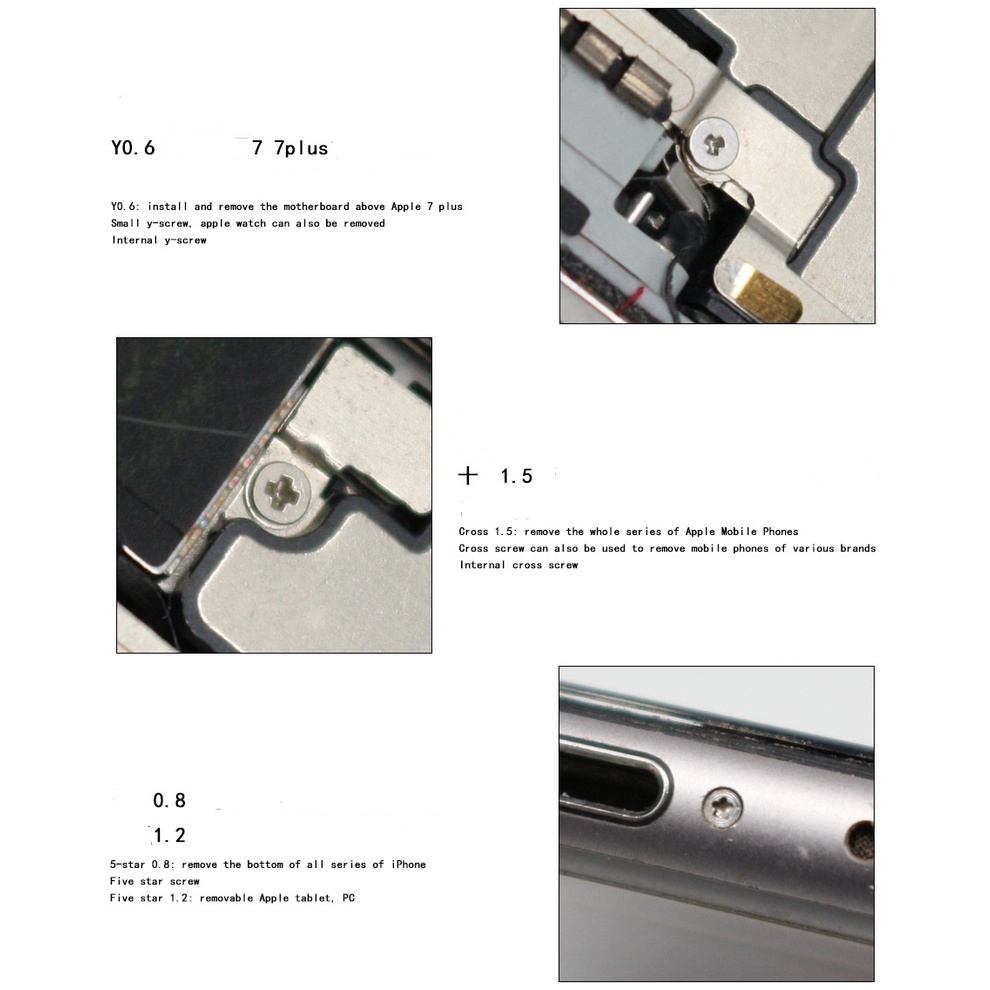 Y0.6 7 7plus

Y0.6: install and remove the motherboard above Apple 7 plus
Small y-screw, apple watch can also be removed
Internal y-screw

+ 1.5

Cross 1.5: remove the whole series of Apple Mobile Phones
Cross screw can also be used to remove mobile phones of various brands
Internal cross screw

0.8

1.2

5-star 0.8: remove the bottom of all series of iPhone
Five star screw
Five star 1.2: removable Apple tablet, PC