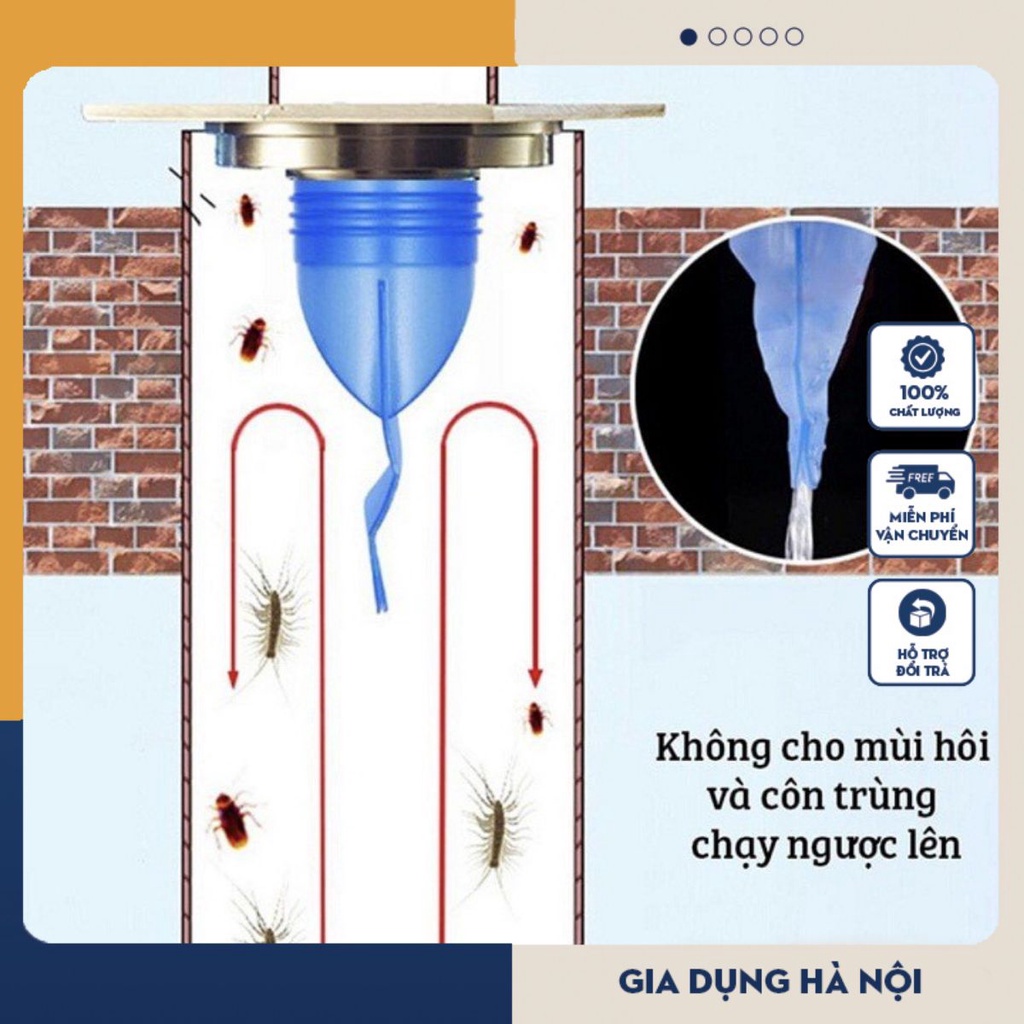 100%
CHẤT LƯỢNG

FREE
MIỄN PHÍ
VẬN CHUYỂN

HỖ TRỢ
ĐỔI TRẢ

Không cho mùi hôi và côn trùng chạy ngược lên

GIA DỤNG HÀ NỘI