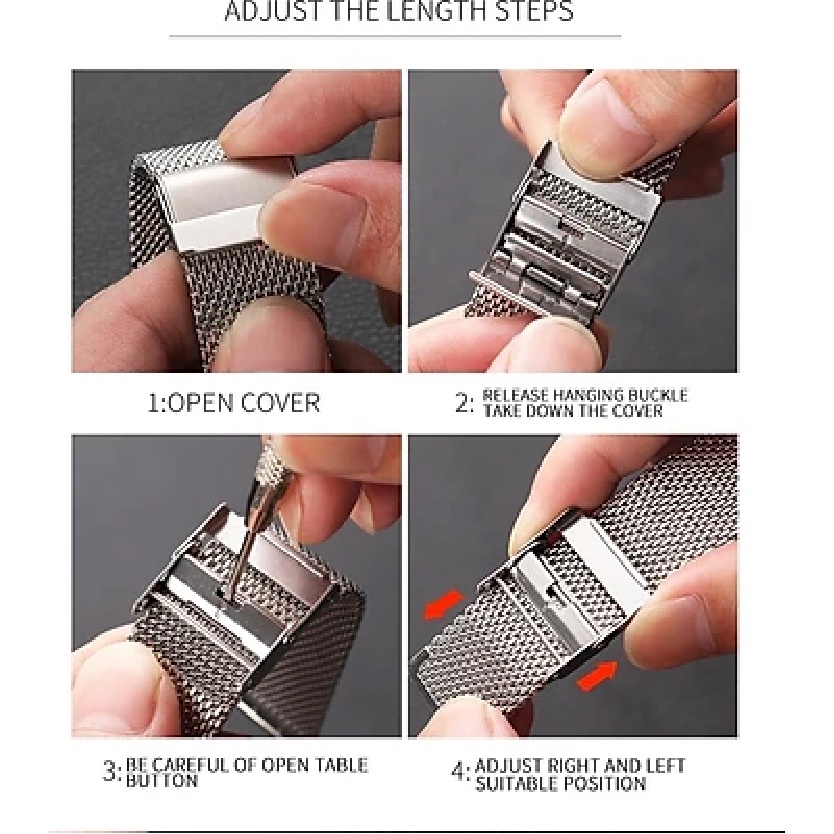 ADJUST THE LENGTH STEPS

1:OPEN COVER

2: RELEASE HANGING BUCKLE TAKE DOWN THE COVER

3: BE CAREFUL OF OPEN TABLE BUTTON

4: ADJUST RIGHT AND LEFT SUITABLE POSITION