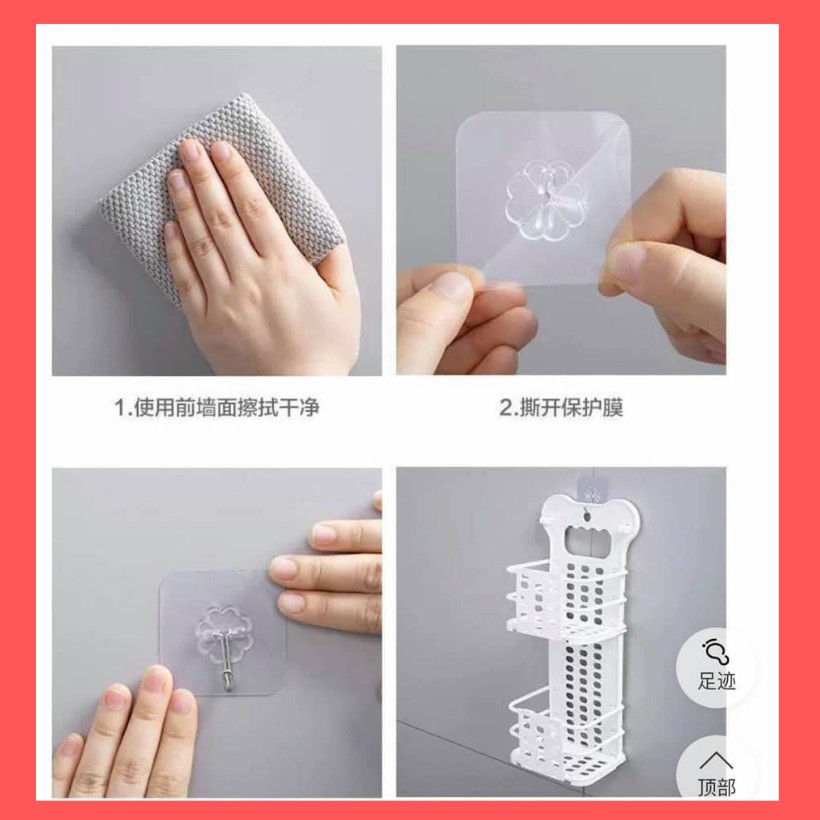 1.使用前墙面擦拭干净

2.撕开保护膜

足迹

顶部