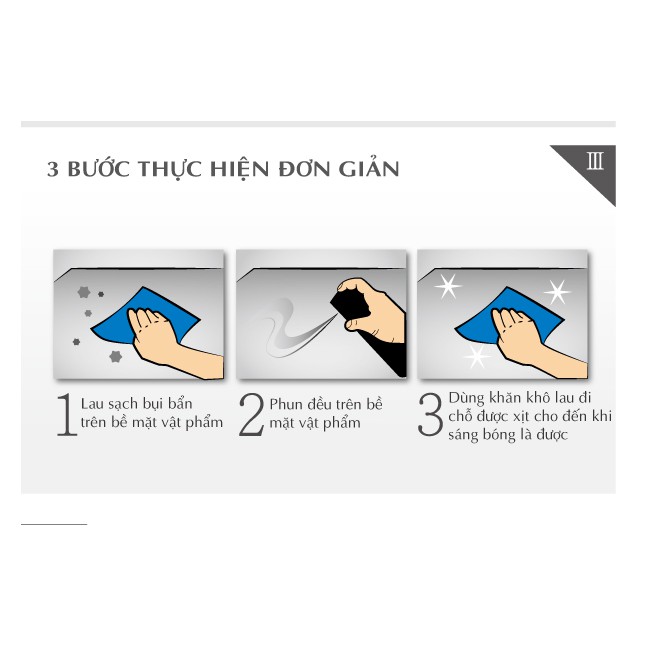 3 BƯỚC THỰC HIỆN ĐƠN GIẢN

III

1 Lau sạch bụi bẩn trên bề mặt vật phẩm

2 Phun đều trên bề mặt vật phẩm

3 Dùng khăn khô lau đi chỗ được xịt cho đến khi sáng bóng là được