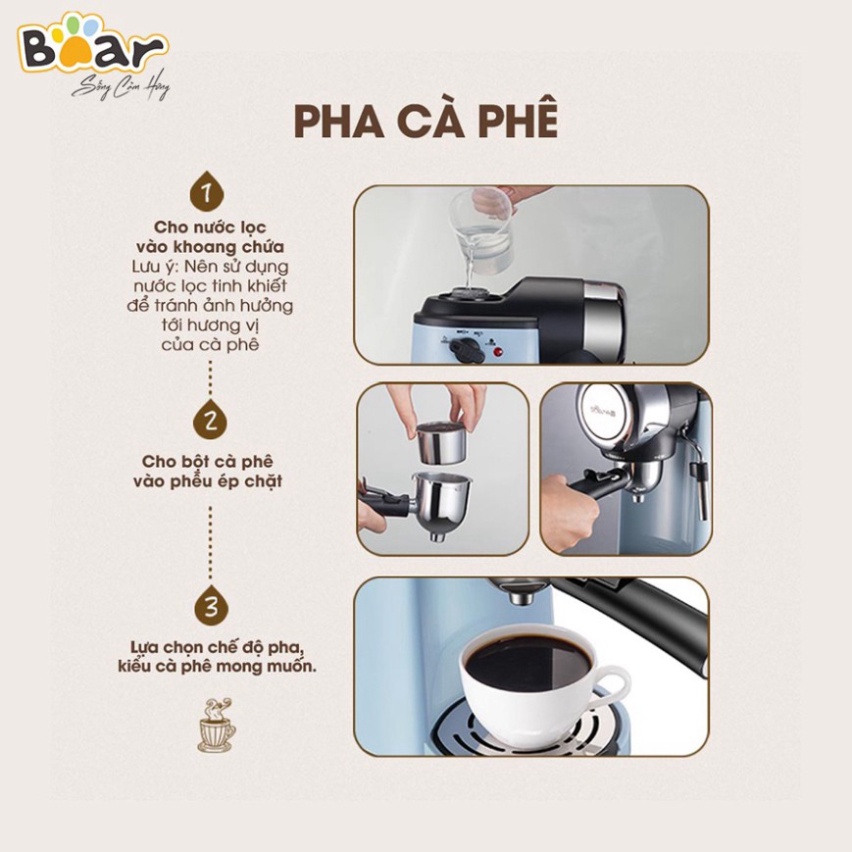 Bear
Sống Cảm Hứng

PHA CÀ PHÊ

1

Cho nước lọc vào khoang chứa
Lưu ý: Nên sử dụng nước lọc tinh khiết để tránh ảnh hưởng tới hương vị của cà phê

2

Cho bột cà phê vào phễu ép chặt

3

Lựa chọn chế độ pha, kiểu cà phê mong muốn.