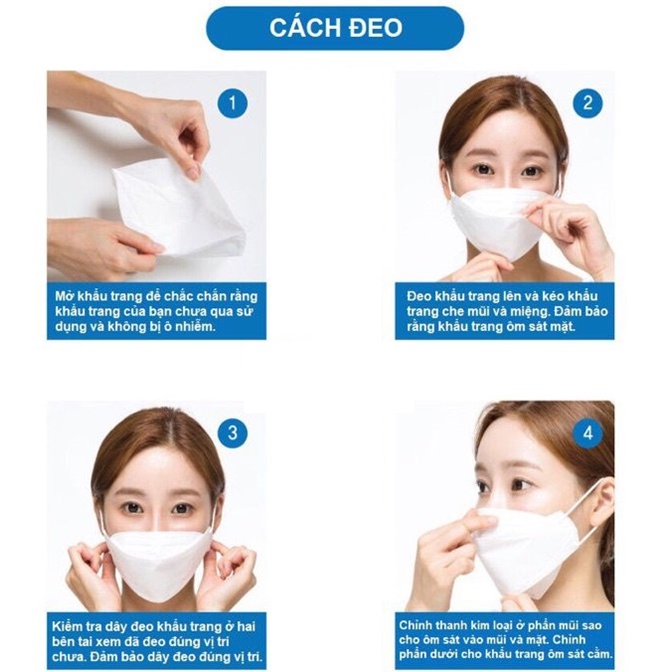 CÁCH ĐEO

1

Mở khẩu trang để chắc chắn rằng khẩu trang của bạn chưa qua sử dụng và không bị ô nhiễm.

2

Đeo khẩu trang lên và kéo khẩu trang che mũi và miệng. Đảm bảo rằng khẩu trang ôm sát mặt.

3

Kiểm tra dây đeo khẩu trang ở hai bên tai xem đã đeo đúng vị trí chưa. Đảm bảo dây đeo đúng vị trí.

4

Chỉnh thanh kim loại ở phần mũi sao cho ôm sát vào mũi và mặt. Chỉnh phần dưới cho khẩu trang ôm sát cằm.