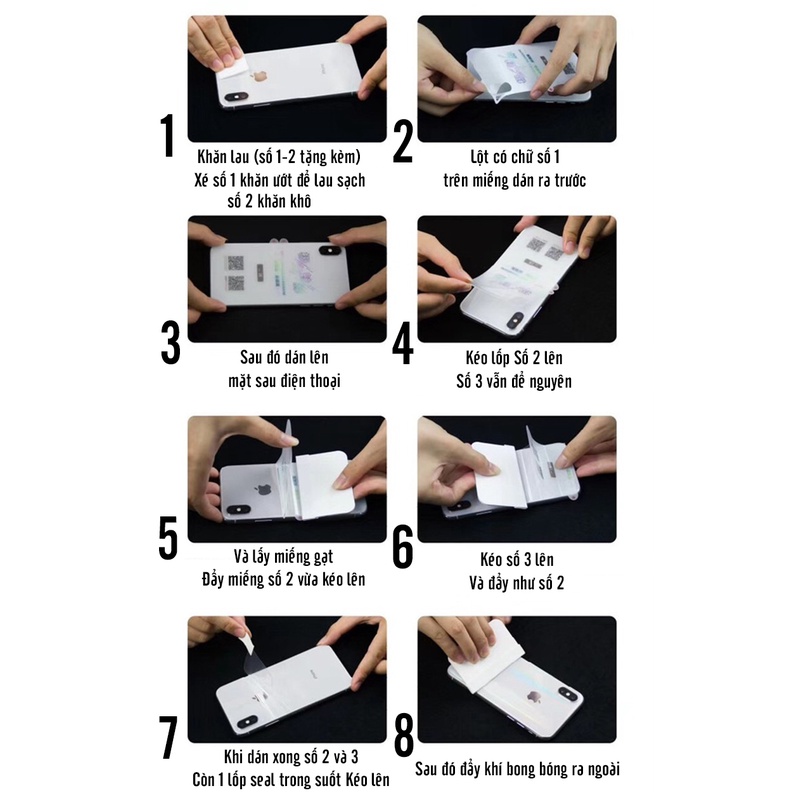 1
Khăn lau (số 1-2 tặng kèm)
Xé số 1 khăn ướt để lau sạch
số 2 khăn khô

2
Lột có chữ số 1
trên miếng dán ra trước

3
Sau đó dán lên
mặt sau điện thoại

4
Kéo lớp Số 2 lên
Số 3 vẫn để nguyên

5
Và lấy miếng gạt
Đẩy miếng số 2 vừa kéo lên

6
Kéo số 3 lên
Và đẩy như số 2

7
Khi dán xong số 2 và 3
Còn 1 lớp seal trong suốt Kéo lên

8
Sau đó đẩy khí bong bóng ra ngoài