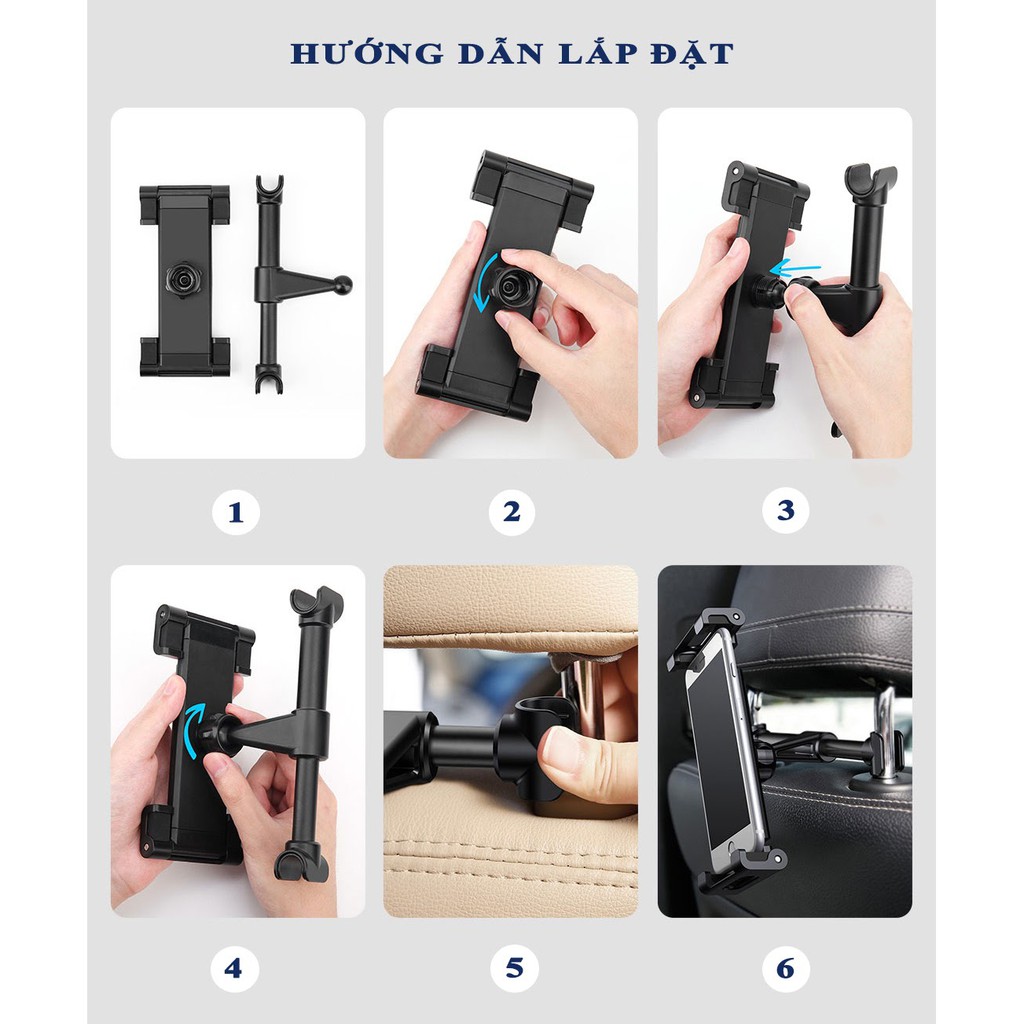 HƯỚNG DẪN LẮP ĐẶT

1

2

3

4

5

6