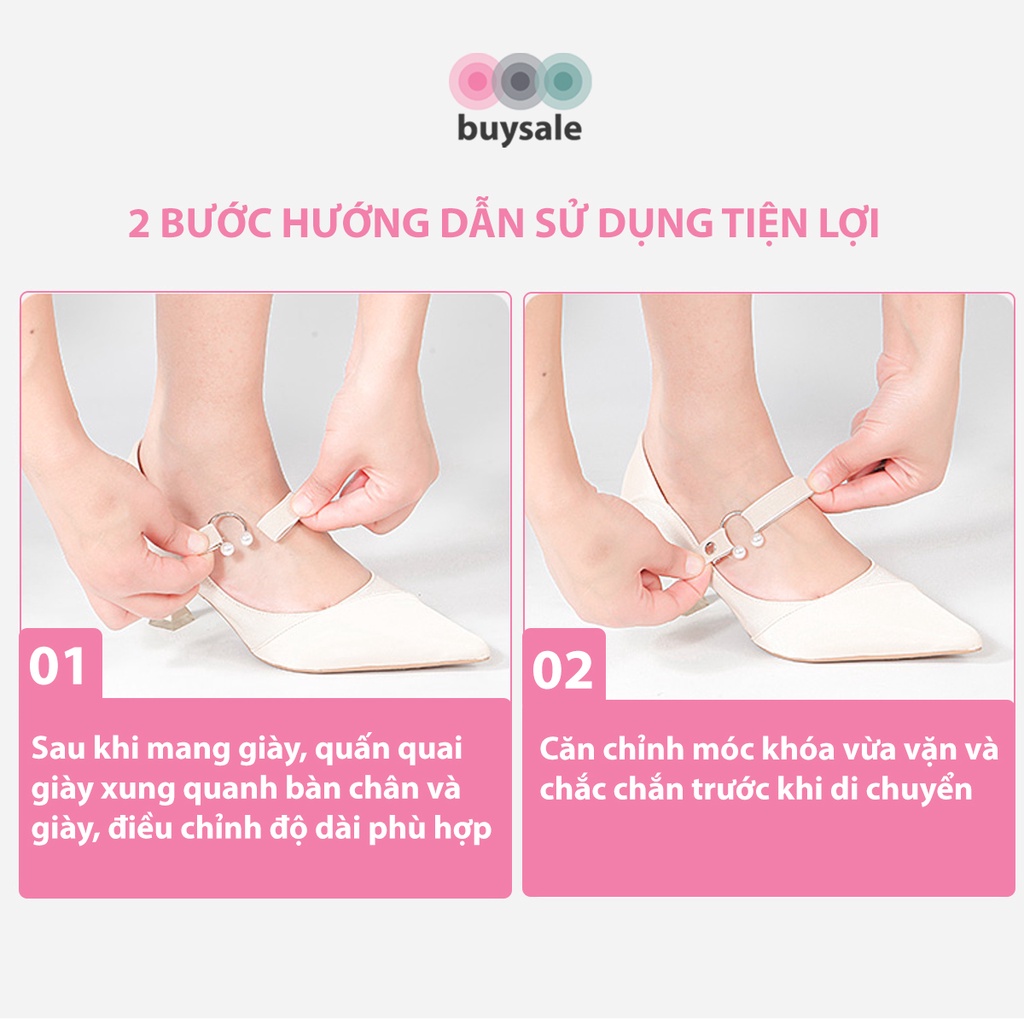 buysale

2 BƯỚC HƯỚNG DẪN SỬ DỤNG TIỆN LỢI

01

Sau khi mang giày, quấn quai giày xung quanh bàn chân và giày, điều chỉnh độ dài phù hợp

02

Căn chỉnh móc khóa vừa vặn và chắc chắn trước khi di chuyển