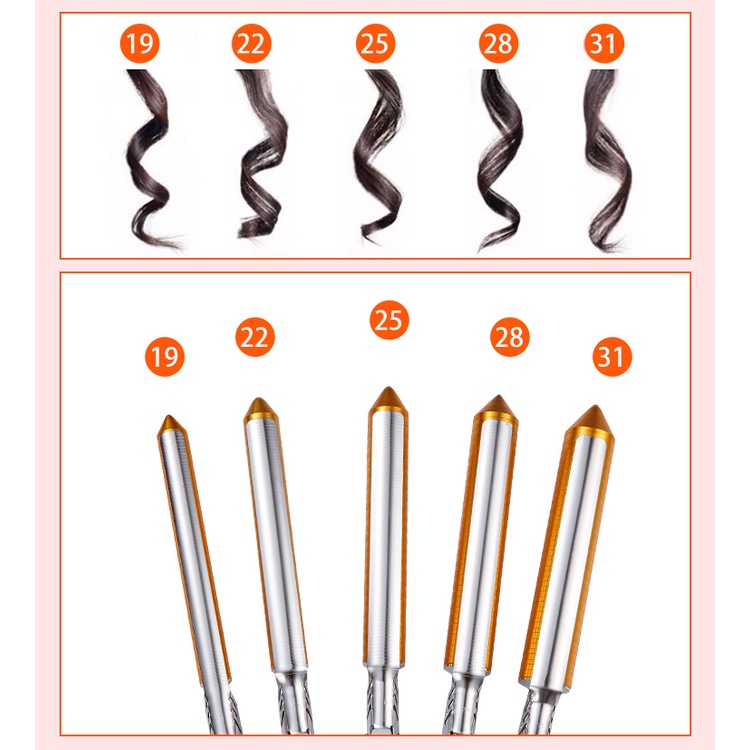 19 22 25 28 31

19 22 25 28 31