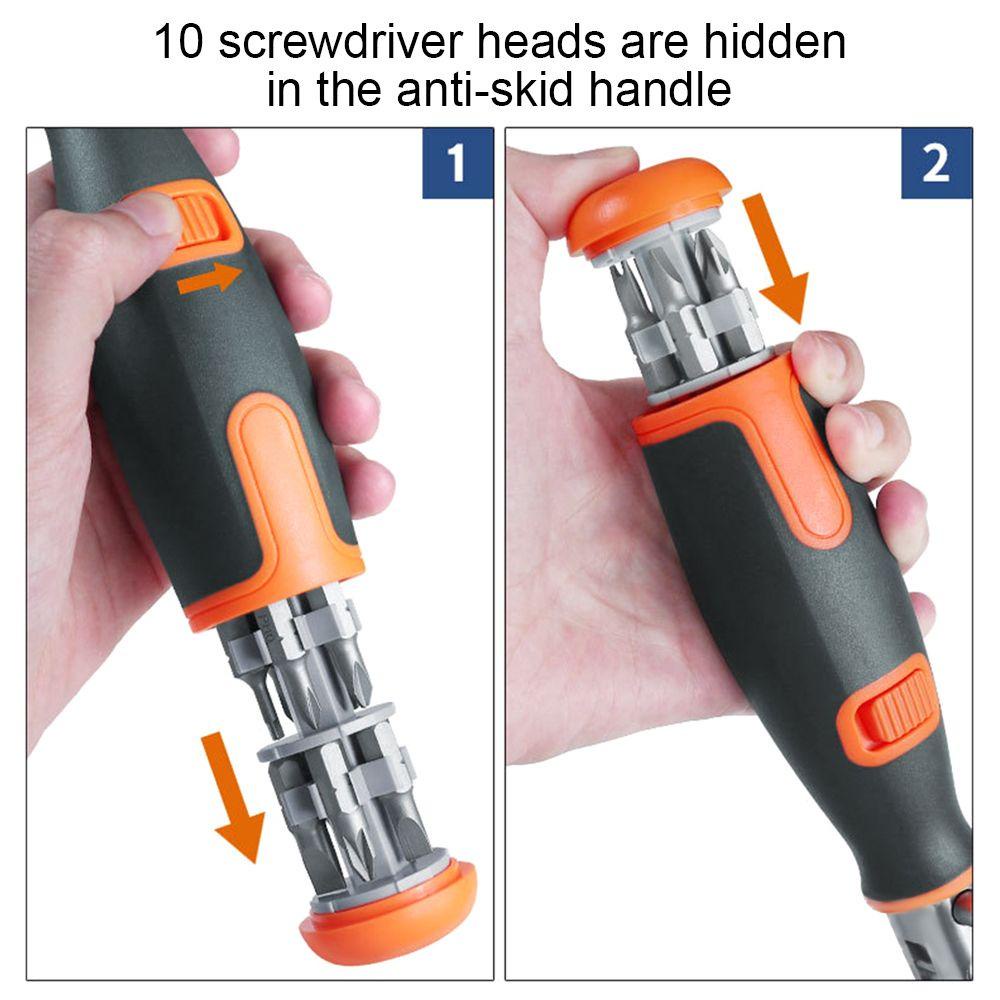 10 screwdriver heads are hidden in the anti-skid handle

1

2