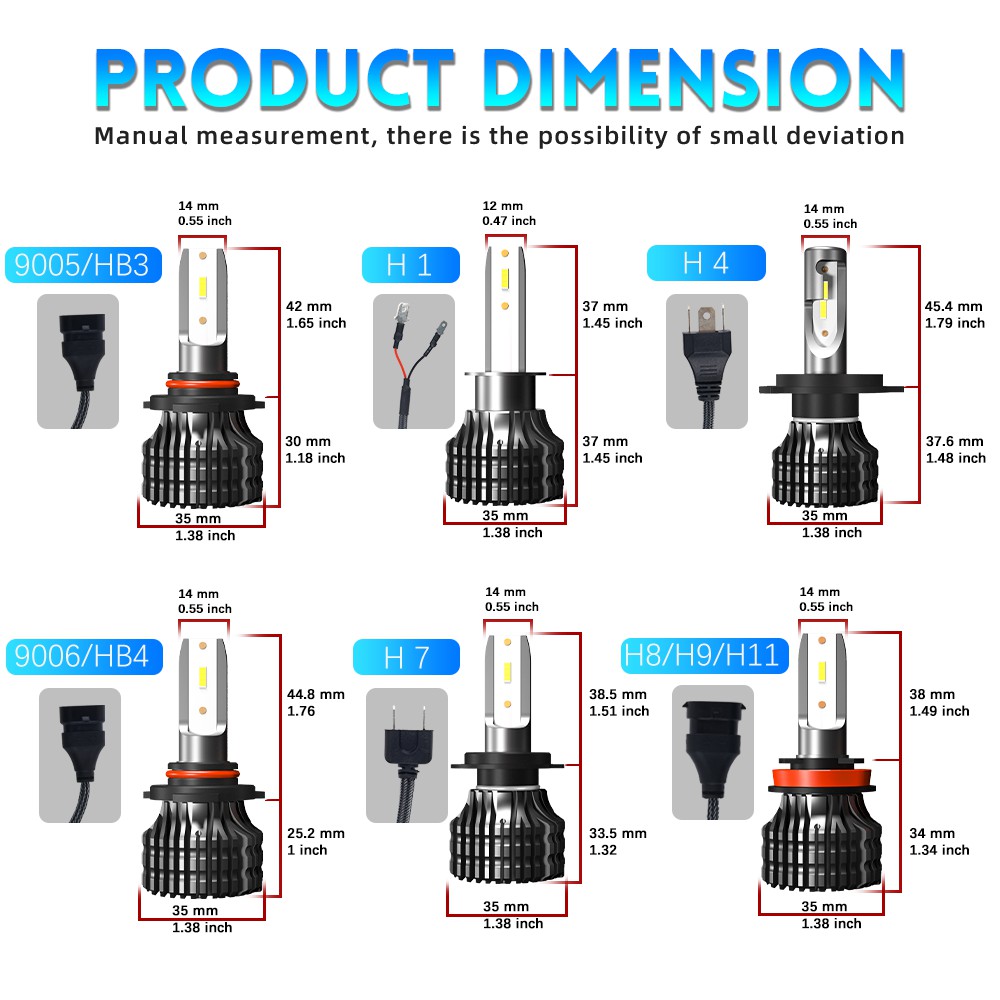 PRODUCT DIMENSION

Manual measurement, there is the possibility of small deviation

9005/HB3

14 mm
0.55 inch

42 mm
1.65 inch

30 mm
1.18 inch

35 mm
1.38 inch

H 1

12 mm
0.47 inch

37 mm
1.45 inch

37 mm
1.45 inch

35 mm
1.38 inch

H 4

14 mm
0.55 inch

45.4 mm
1.79 inch

37.6 mm
1.48 inch

35 mm
1.38 inch

9006/HB4

14 mm
0.55 inch

44.8 mm
1.76

25.2 mm
1 inch

35 mm
1.38 inch

H 7

14 mm
0.55 inch

38.5 mm
1.51 inch

33.5 mm
1.32

35 mm
1.38 inch

H8/H9/H11

14 mm
0.55 inch

38 mm
1.49 inch

34 mm
1.34 inch

35 mm
1.38 inch