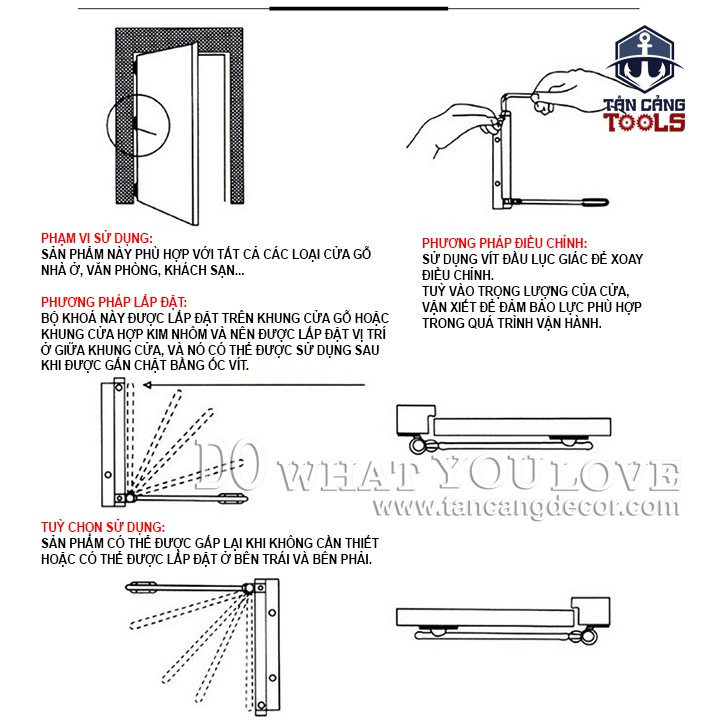 TÂN CẢNG TOOLS

PHẠM VI SỬ DỤNG:
SẢN PHẨM NÀY PHÙ HỢP VỚI TẤT CẢ CÁC LOẠI CỬA GỖ NHÀ Ở, VĂN PHÒNG, KHÁCH SẠN...

PHƯƠNG PHÁP LẮP ĐẶT:
BỘ KHOÁ NÀY ĐƯỢC LẮP ĐẶT TRÊN KHUNG CỬA GỖ HOẶC KHUNG CỬA HỢP KIM NHÔM VÀ NÊN ĐƯỢC LẮP ĐẶT VỊ TRÍ Ở GIỮA KHUNG CỬA, VÀ NÓ CÓ THỂ ĐƯỢC SỬ DỤNG SAU KHI ĐƯỢC GẮN CHẶT BẰNG ỐC VÍT.

PHƯƠNG PHÁP ĐIỀU CHỈNH:
SỬ DỤNG VÍT ĐẦU LỤC GIÁC ĐỂ XOAY ĐIỀU CHỈNH.
TUỲ VÀO TRỌNG LƯỢNG CỦA CỬA, VẶN XIẾT ĐỂ ĐẢM BẢO LỰC PHÙ HỢP TRONG QUÁ TRÌNH VẬN HÀNH.

DO WHAT YOU LOVE
www.tancangdecor.com

TUỲ CHỌN SỬ DỤNG:
SẢN PHẨM CÓ THỂ ĐƯỢC GẤP LẠI KHI KHÔNG CẦN THIẾT HOẶC CÓ THỂ ĐƯỢC LẮP ĐẶT Ở BÊN TRÁI VÀ BÊN PHẢI.