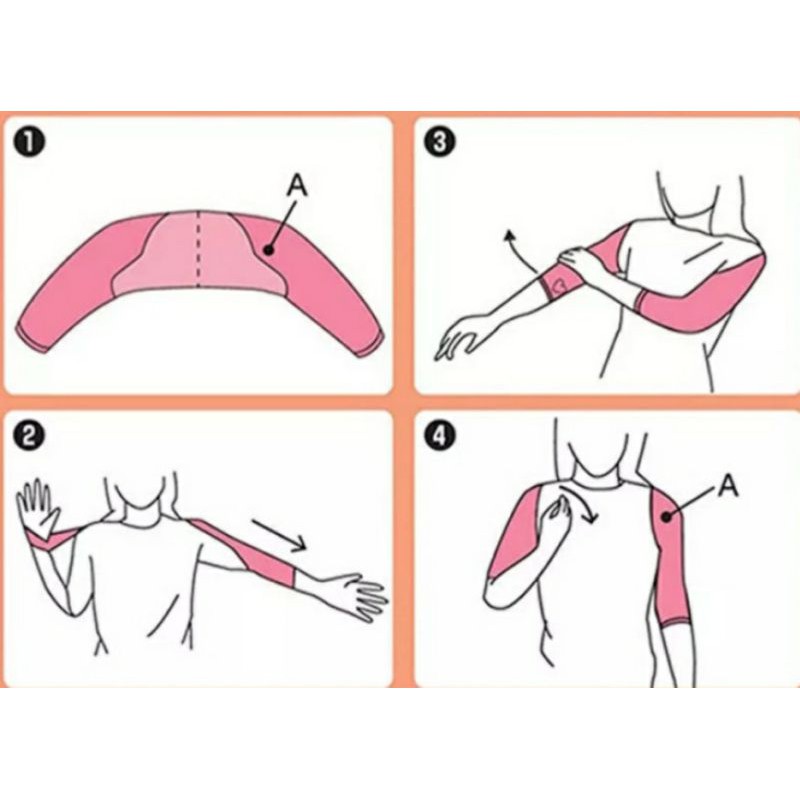 ❶
A

❸

❷

❹
A