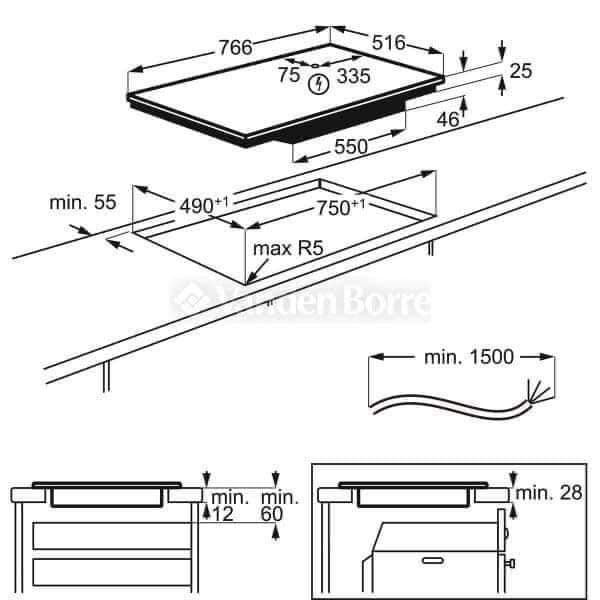 766
516
75
335
25
46
550
min. 55
$490^{+1}$
$750^{+1}$
max R5
Vanden Borre
min. 1500
min. 12
min. 60
min. 28