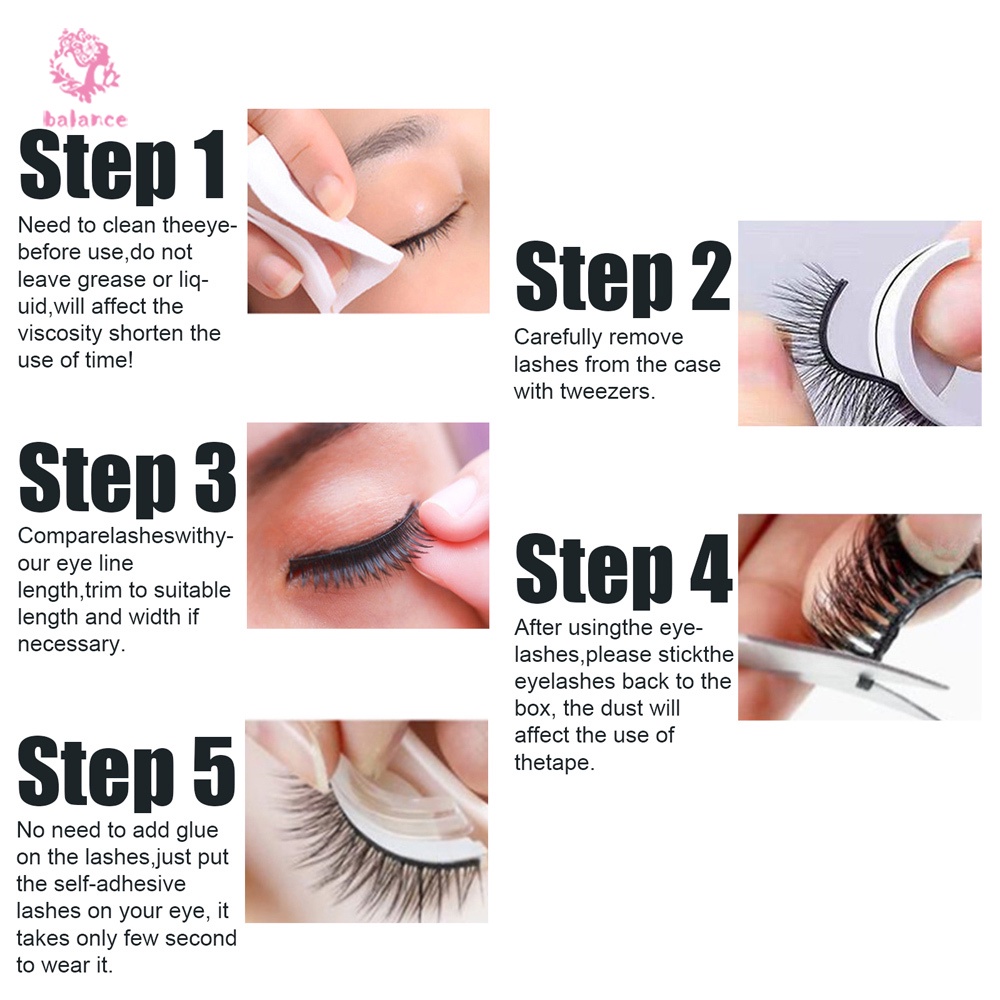 balance

Step 1
Need to clean theeyebefore use,do not leave grease or liquid,will affect the viscosity shorten the use of time!

Step 2
Carefully remove lashes from the case with tweezers.

Step 3
Comparelasheswithyour eye line length,trim to suitable length and width if necessary.

Step 4
After usingthe eyelashes,please stickthe eyelashes back to the box, the dust will affect the use of thetape.

Step 5
No need to add glue on the lashes,just put the self-adhesive lashes on your eye, it takes only few second to wear it.