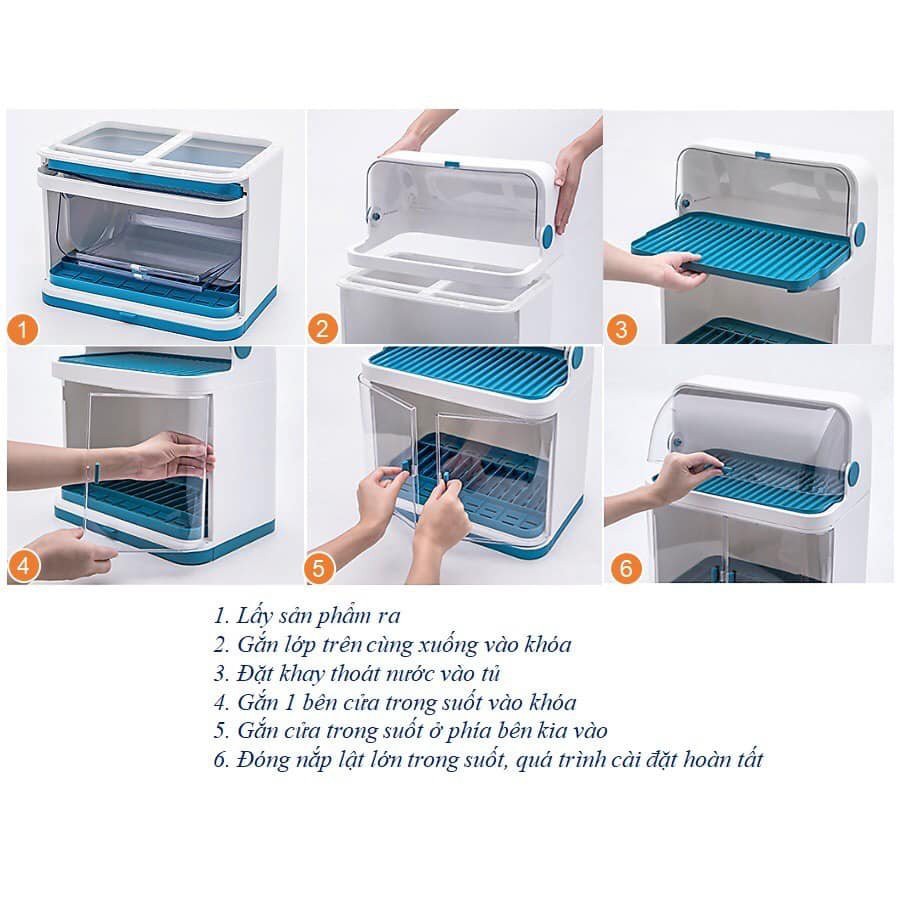 1

2

3

4

5

6

1. Lấy sản phẩm ra
2. Gắn lớp trên cùng xuống vào khóa
3. Đặt khay thoát nước vào tủ
4. Gắn 1 bên cửa trong suốt vào khóa
5. Gắn cửa trong suốt ở phía bên kia vào
6. Đóng nắp lật lớn trong suốt, quá trình cài đặt hoàn tất