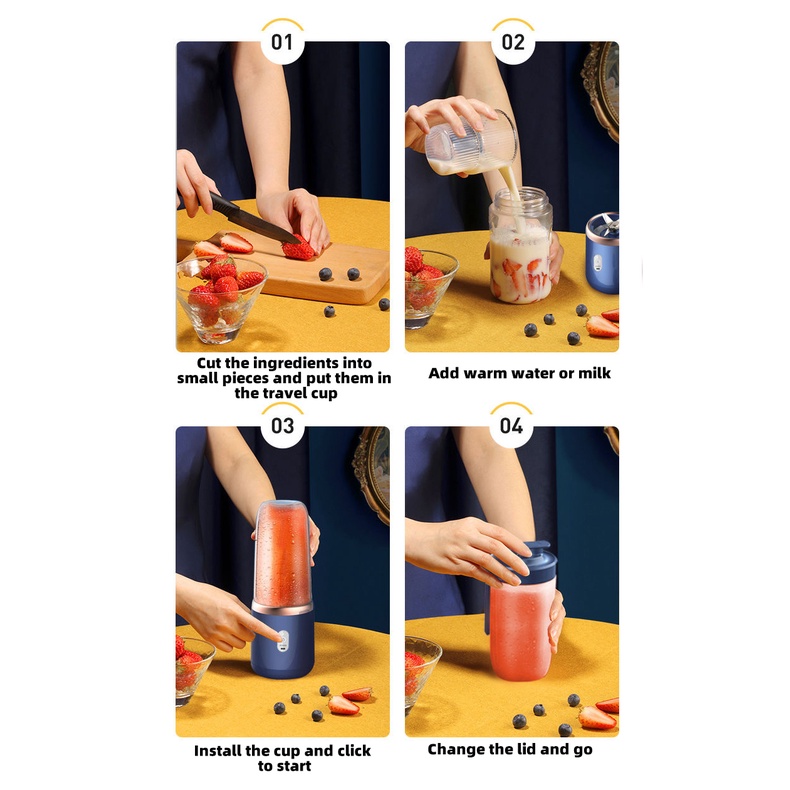 01

Cut the ingredients into small pieces and put them in the travel cup

02

Add warm water or milk

03

Install the cup and click to start

04

Change the lid and go